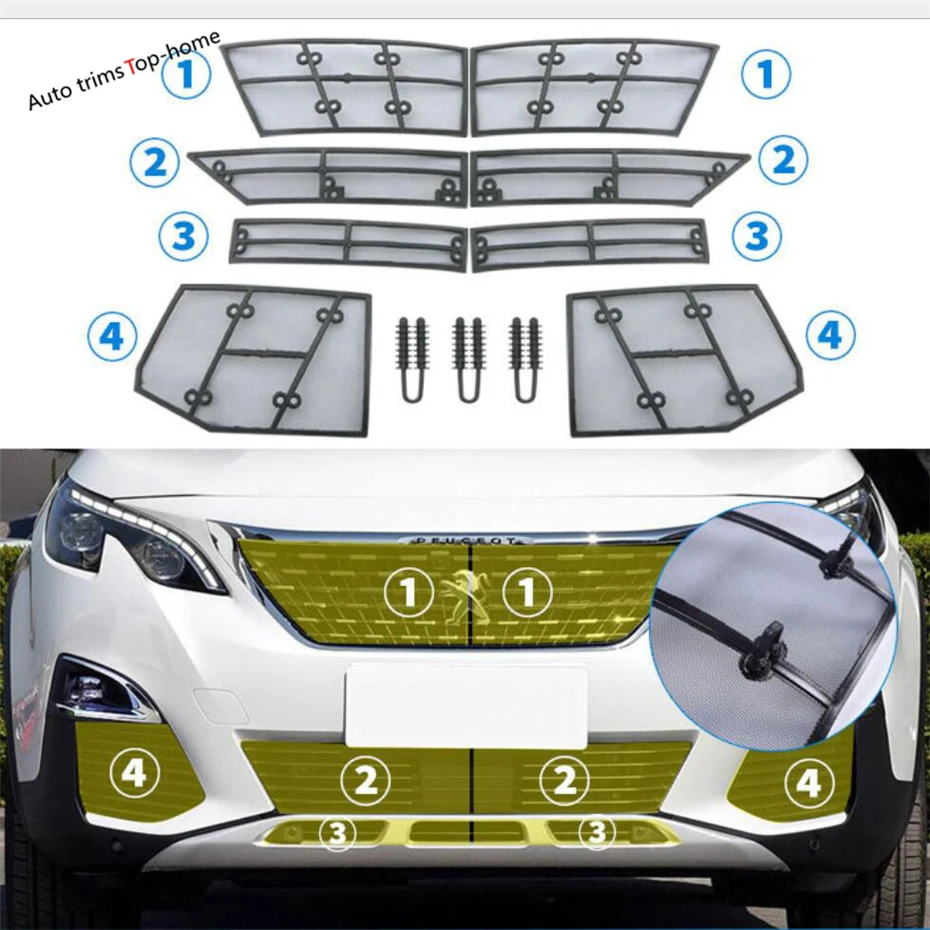 Auto trims Top-home

1 1

2 2

3 3

4 4

PEUGEOT

1 1

4 2 2 4

3 3