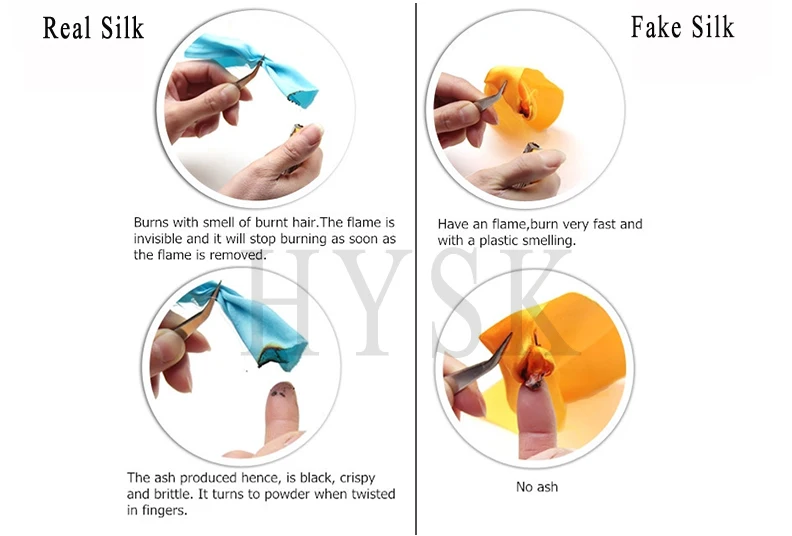 Real Silk

Burns with smell of burnt hair.The flame is invisible and it will stop burning as soon as the flame is removed.

The ash produced hence, is black, crispy and brittle. It turns to powder when twisted in fingers.

Fake Silk

Have an flame,burn very fast and with a plastic smelling.

No ash

HYSK