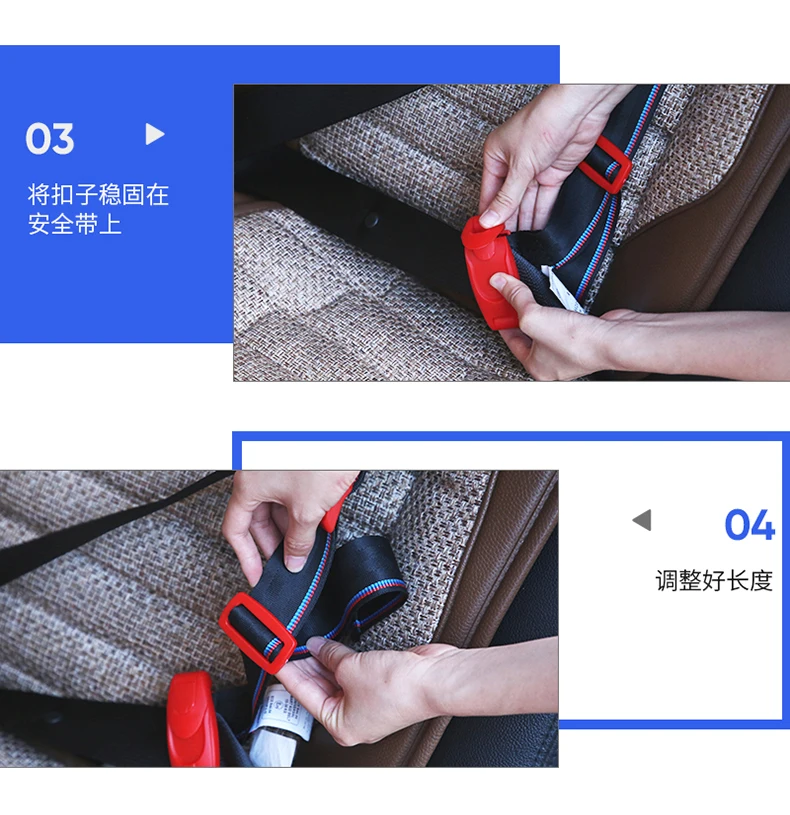 03

将扣子稳固在安全带上

04

调整好长度