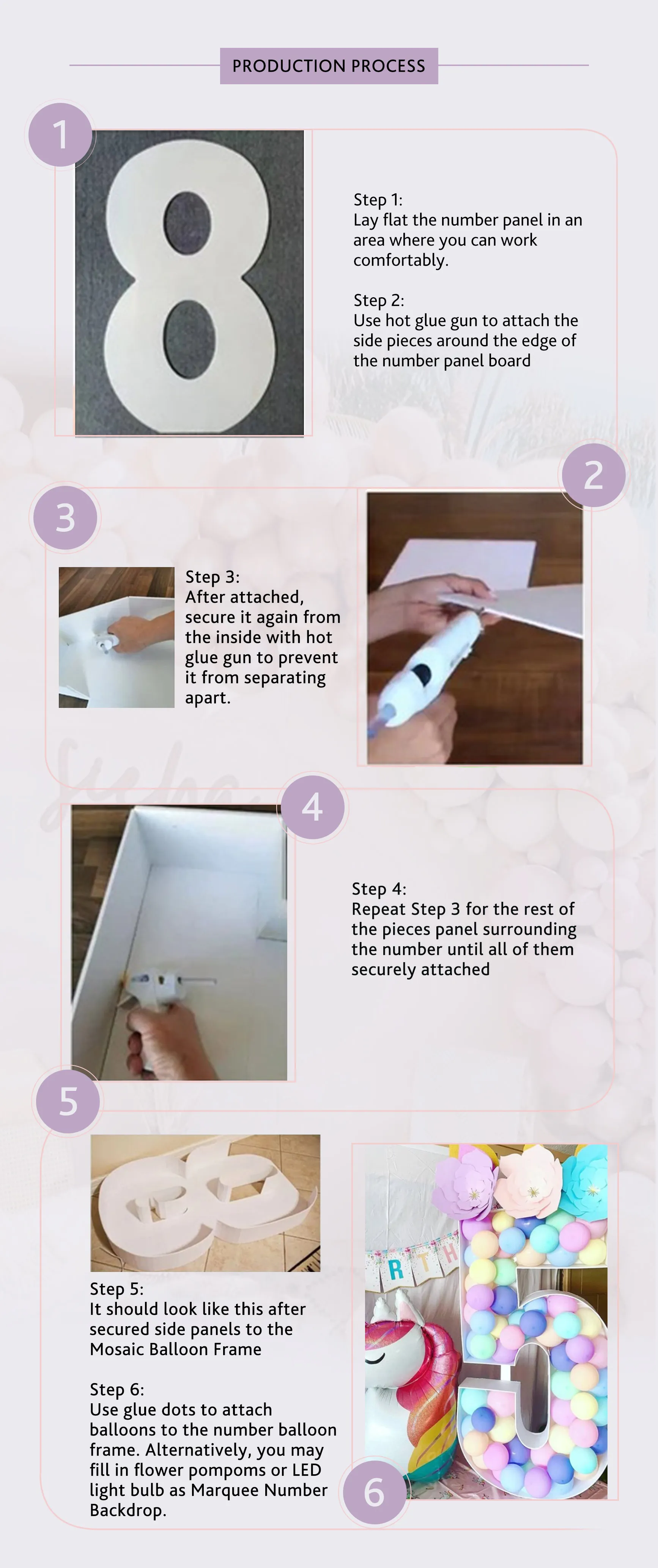 PRODUCTION PROCESS

1

Step 1:
Lay flat the number panel in an area where you can work comfortably.

Step 2:
Use hot glue gun to attach the side pieces around the edge of the number panel board

2

3

Step 3:
After attached, secure it again from the inside with hot glue gun to prevent it from separating apart.

4

Step 4:
Repeat Step 3 for the rest of the pieces panel surrounding the number until all of them securely attached

5

Step 5:
It should look like this after secured side panels to the Mosaic Balloon Frame

Step 6:
Use glue dots to attach balloons to the number balloon frame. Alternatively, you may fill in flower pompoms or LED light bulb as Marquee Number Backdrop.

RTH

6