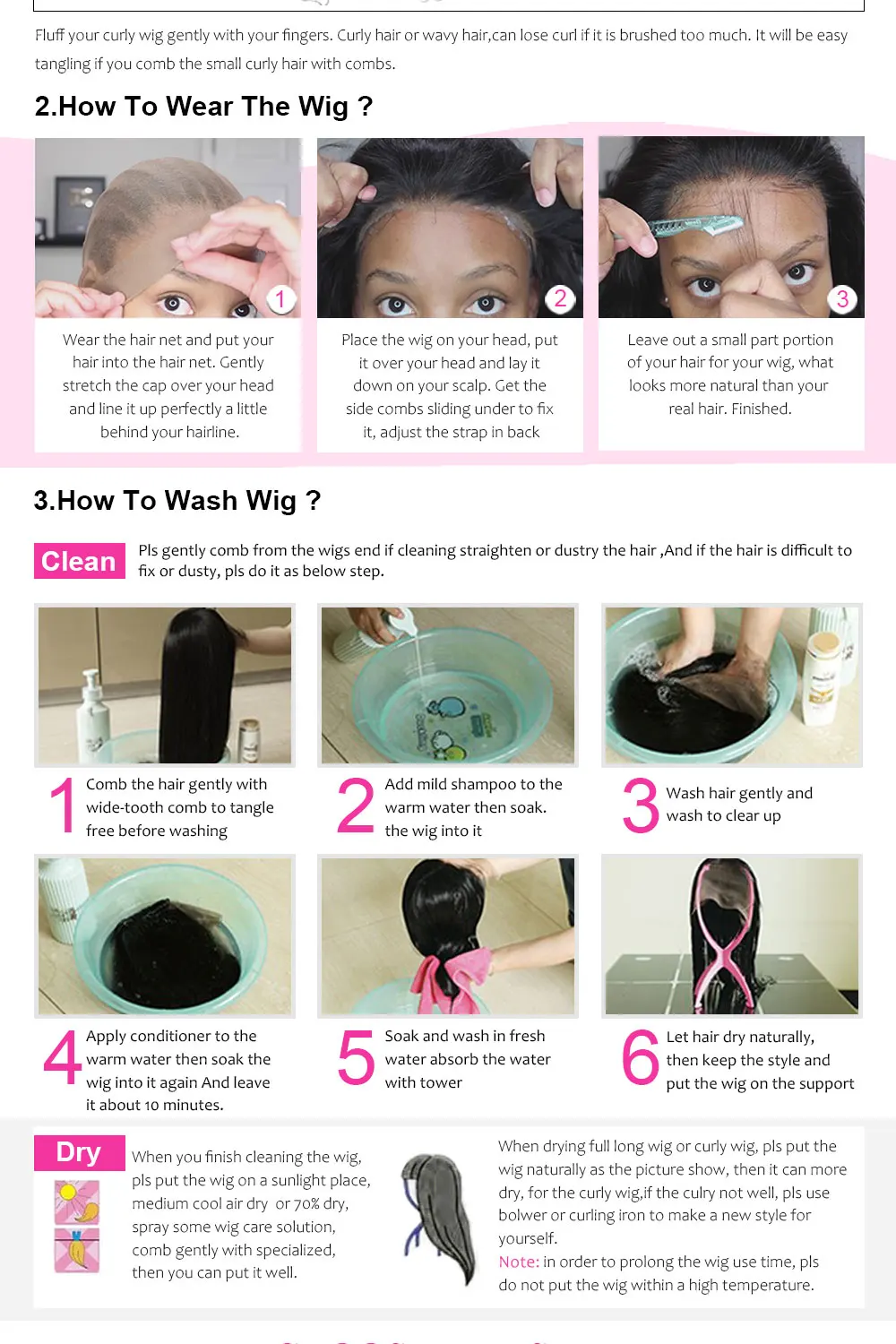 Fluff your curly wig gently with your fingers. Curly hair or wavy hair,can lose curl if it is brushed too much. It will be easy tangling if you comb the small curly hair with combs.

2.How To Wear The Wig ?

1

Wear the hair net and put your hair into the hair net. Gently stretch the cap over your head and line it up perfectly a little behind your hairline.

2

Place the wig on your head, put it over your head and lay it down on your scalp. Get the side combs sliding under to fix it, adjust the strap in back

3

Leave out a small part portion of your hair for your wig, what looks more natural than your real hair. Finished.

3.How To Wash Wig ?

Clean

Pls gently comb from the wigs end if cleaning straighten or dustry the hair ,And if the hair is difficult to fix or dusty, pls do it as below step.

1 Comb the hair gently with wide-tooth comb to tangle free before washing

2 Add mild shampoo to the warm water then soak. the wig into it

3 Wash hair gently and wash to clear up

4 Apply conditioner to the warm water then soak the wig into it again And leave it about 10 minutes.

5 Soak and wash in fresh water absorb the water with tower

6 Let hair dry naturally, then keep the style and put the wig on the support

Dry

When you finish cleaning the wig, pls put the wig on a sunlight place, medium cool air dry or 70% dry, spray some wig care solution, comb gently with specialized, then you can put it well.

When drying full long wig or curly wig, pls put the wig naturally as the picture show, then it can more dry, for the curly wig,if the culry not well, pls use bolwer or curling iron to make a new style for yourself.
Note: in order to prolong the wig use time, pls do not put the wig within a high temperature.