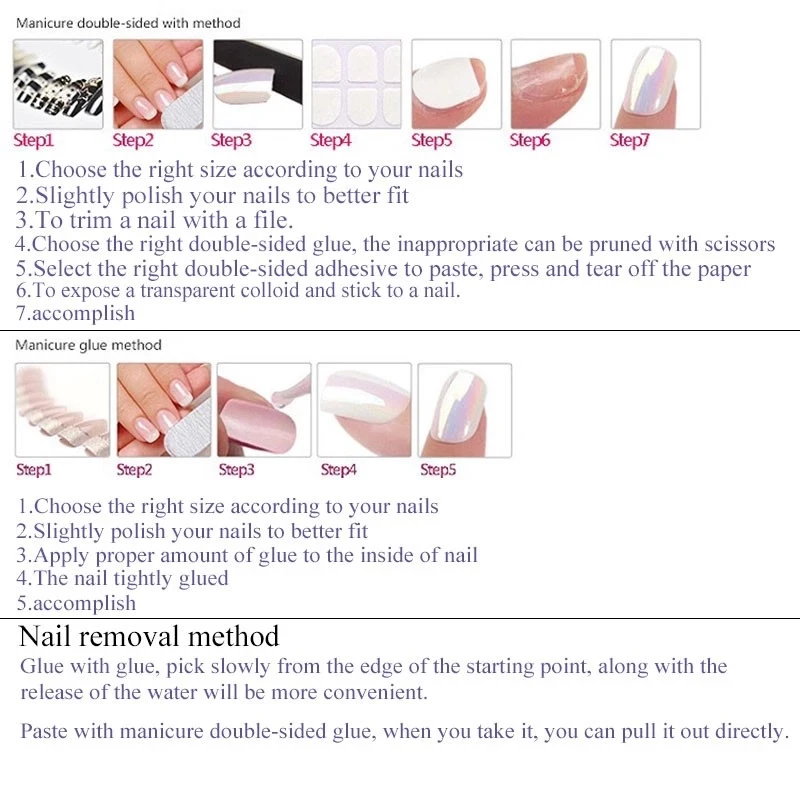 Manicure double-sided with method

Step1 Step2 Step3 Step4 Step5 Step6 Step7

1.Choose the right size according to your nails
2.Slightly polish your nails to better fit
3.To trim a nail with a file.
4.Choose the right double-sided glue, the inappropriate can be pruned with scissors
5.Select the right double-sided adhesive to paste, press and tear off the paper
6.To expose a transparent colloid and stick to a nail.
7.accomplish

Manicure glue method

Step1 Step2 Step3 Step4 Step5

1.Choose the right size according to your nails
2.Slightly polish your nails to better fit
3.Apply proper amount of glue to the inside of nail
4.The nail tightly glued
5.accomplish

Nail removal method
Glue with glue, pick slowly from the edge of the starting point, along with the release of the water will be more convenient.

Paste with manicure double-sided glue, when you take it, you can pull it out directly.