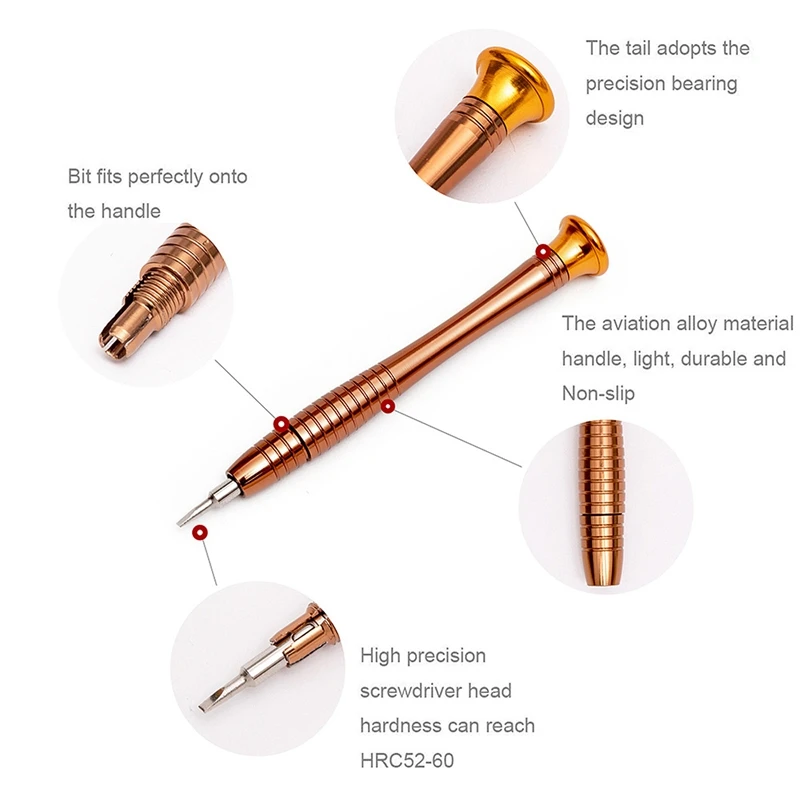 The tail adopts the precision bearing design

Bit fits perfectly onto the handle

The aviation alloy material handle, light, durable and Non-slip

High precision screwdriver head hardness can reach HRC52-60