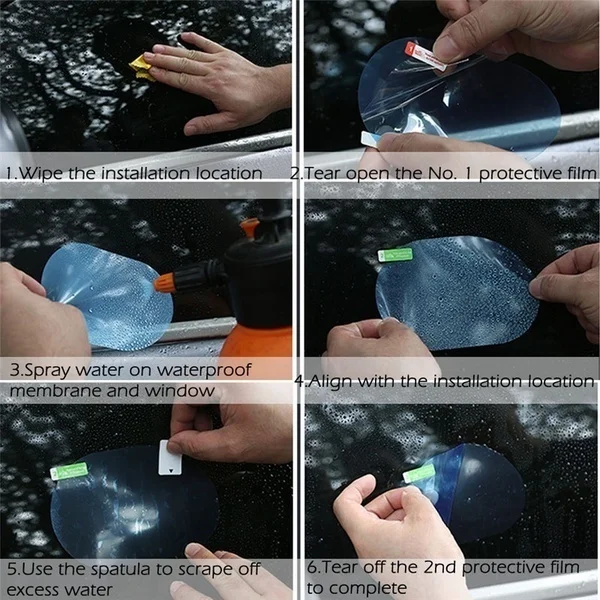 1.Wipe the installation location

2.Tear open the No. 1 protective film

3.Spray water on waterproof membrane and window

4.Align with the installation location

5.Use the spatula to scrape off excess water

6.Tear off the 2nd protective film to complete