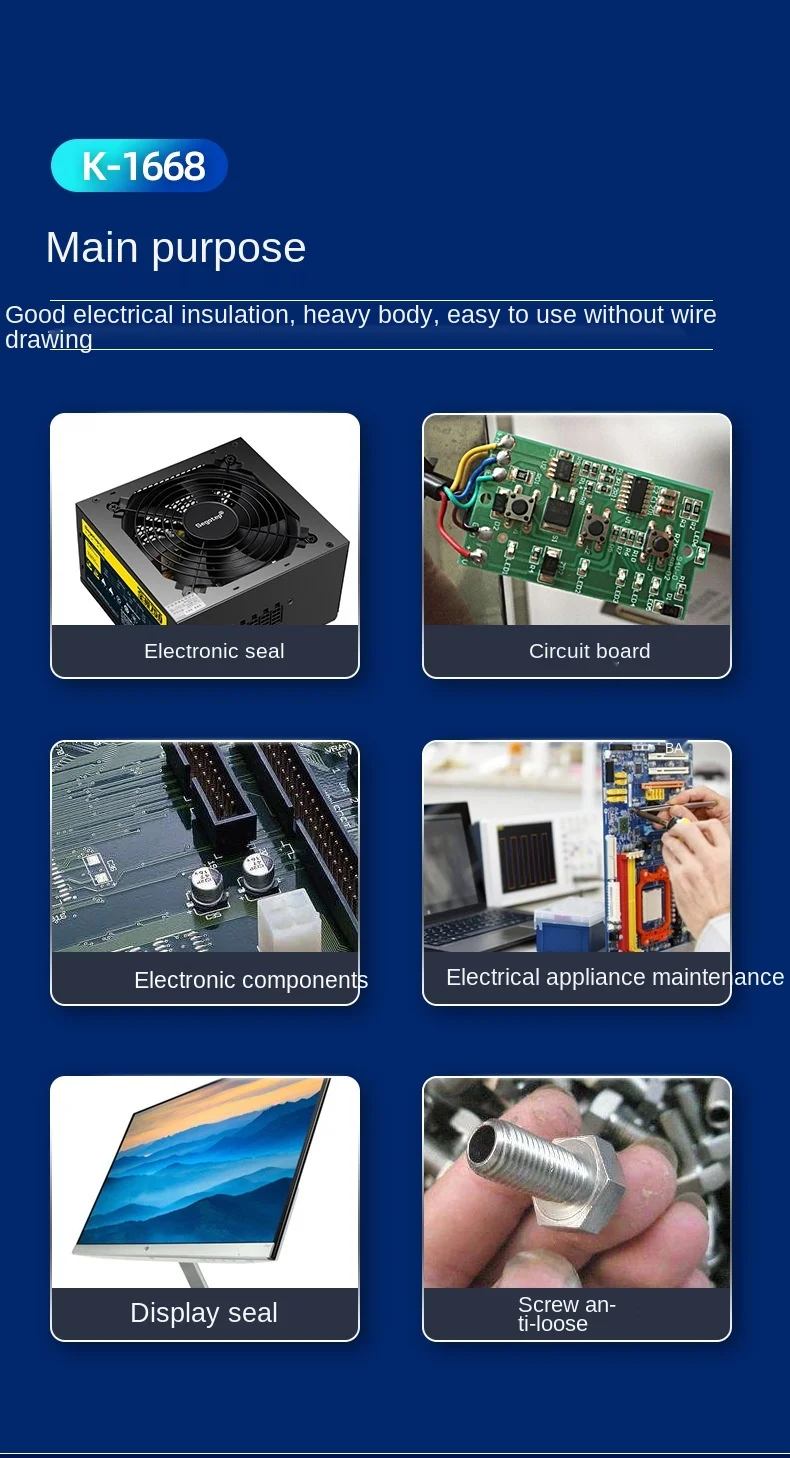 K-1668

Main purpose

Good electrical insulation, heavy body, easy to use without wire drawing

Electronic seal

Circuit board

Electronic components

Electrical appliance maintenance

Display seal

Screw anti-loose