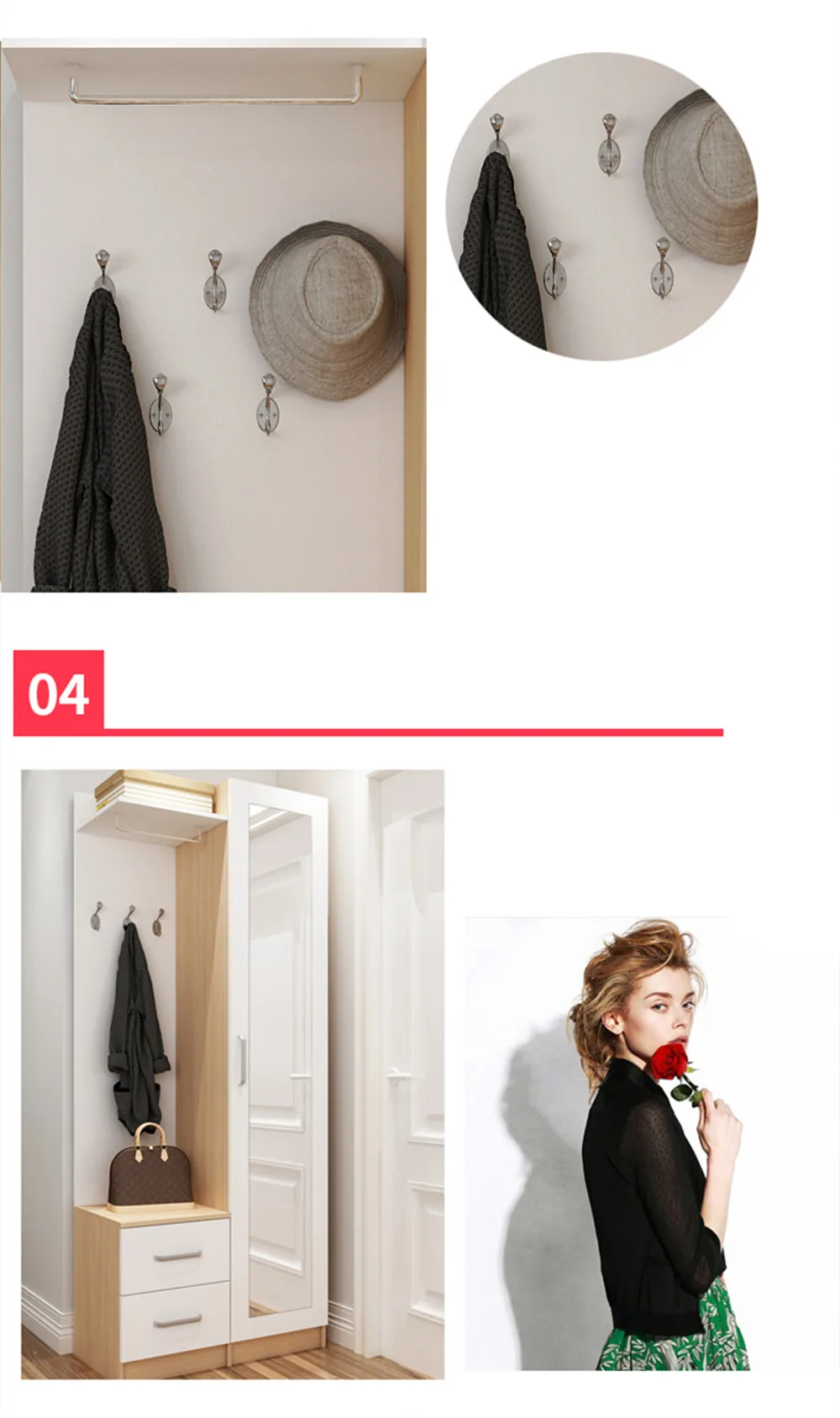 04