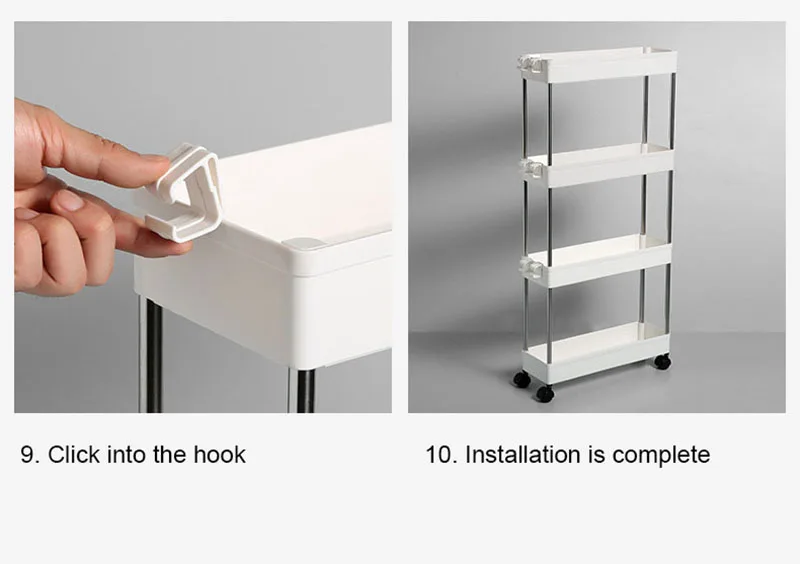 9. Click into the hook

10. Installation is complete