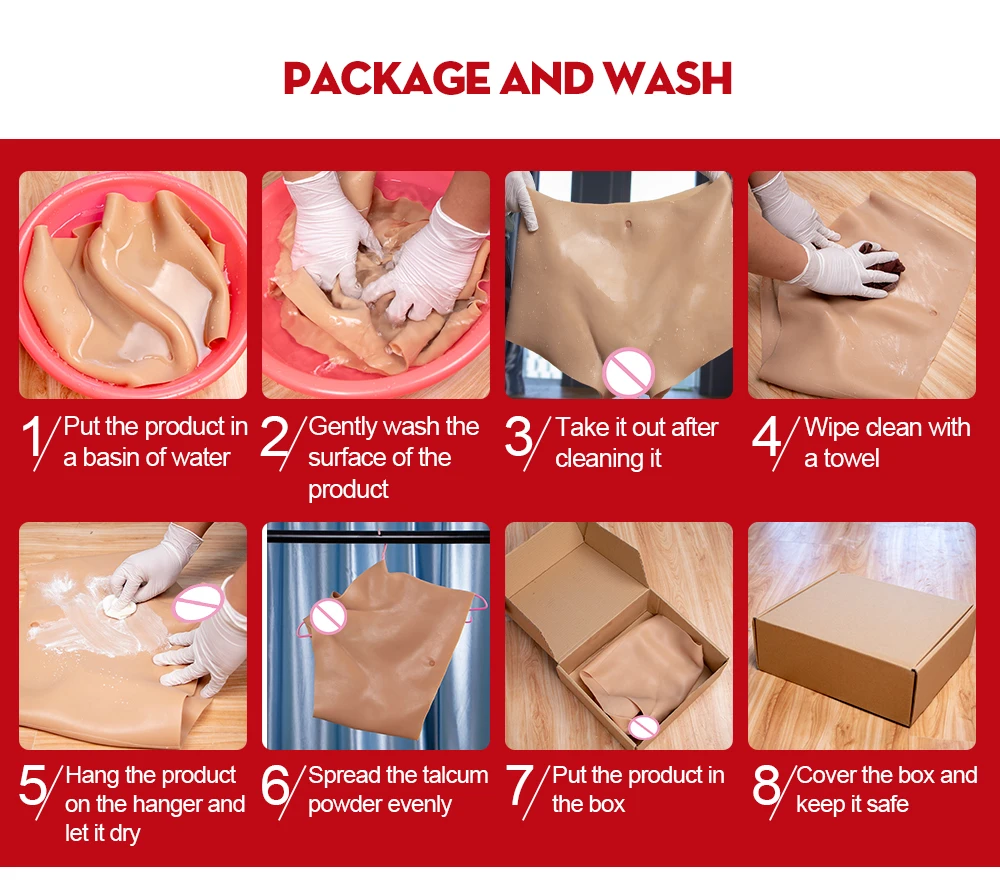 PACKAGE AND WASH

1/ Put the product in a basin of water

2/ Gently wash the surface of the product

3/ Take it out after cleaning it

4/ Wipe clean with a towel

5/ Hang the product on the hanger and let it dry

6/ Spread the talcum powder evenly

7/ Put the product in the box

8/ Cover the box and keep it safe