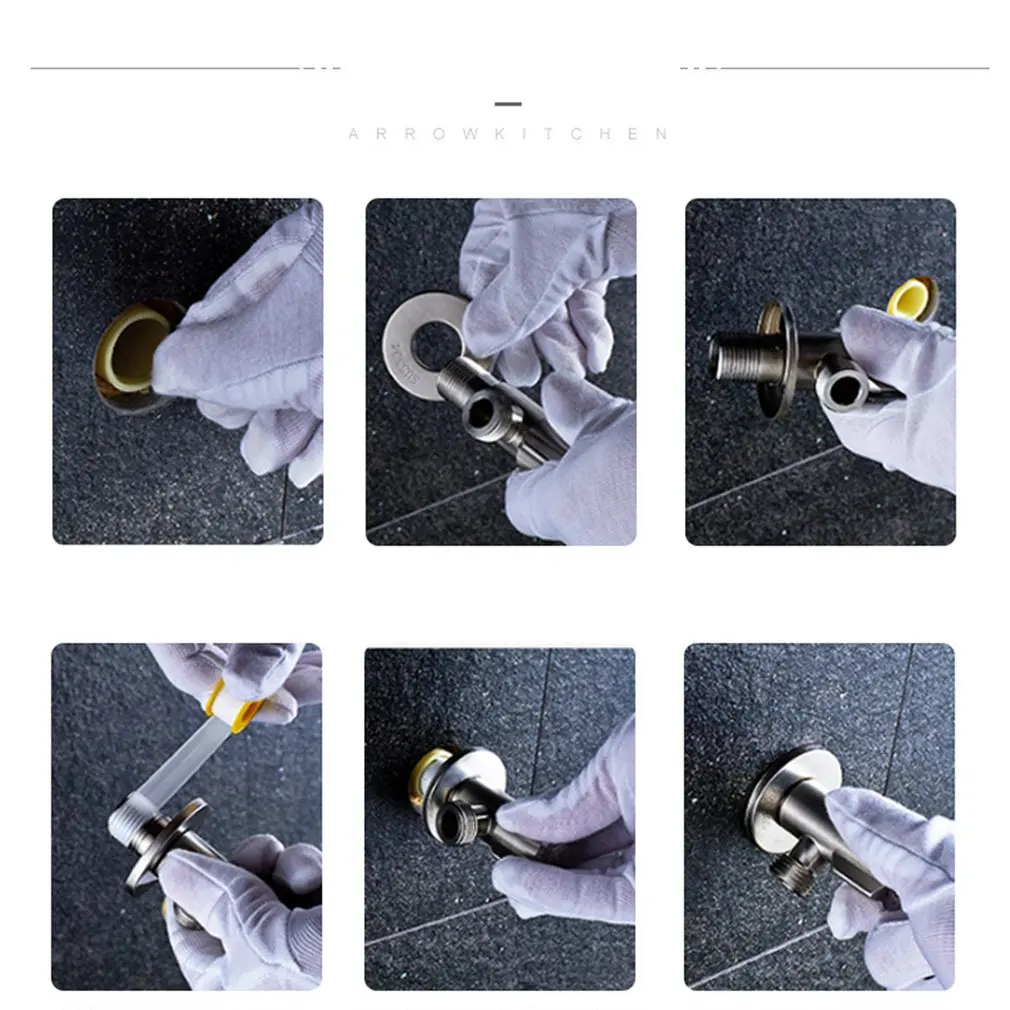 ARROWKITCHEN