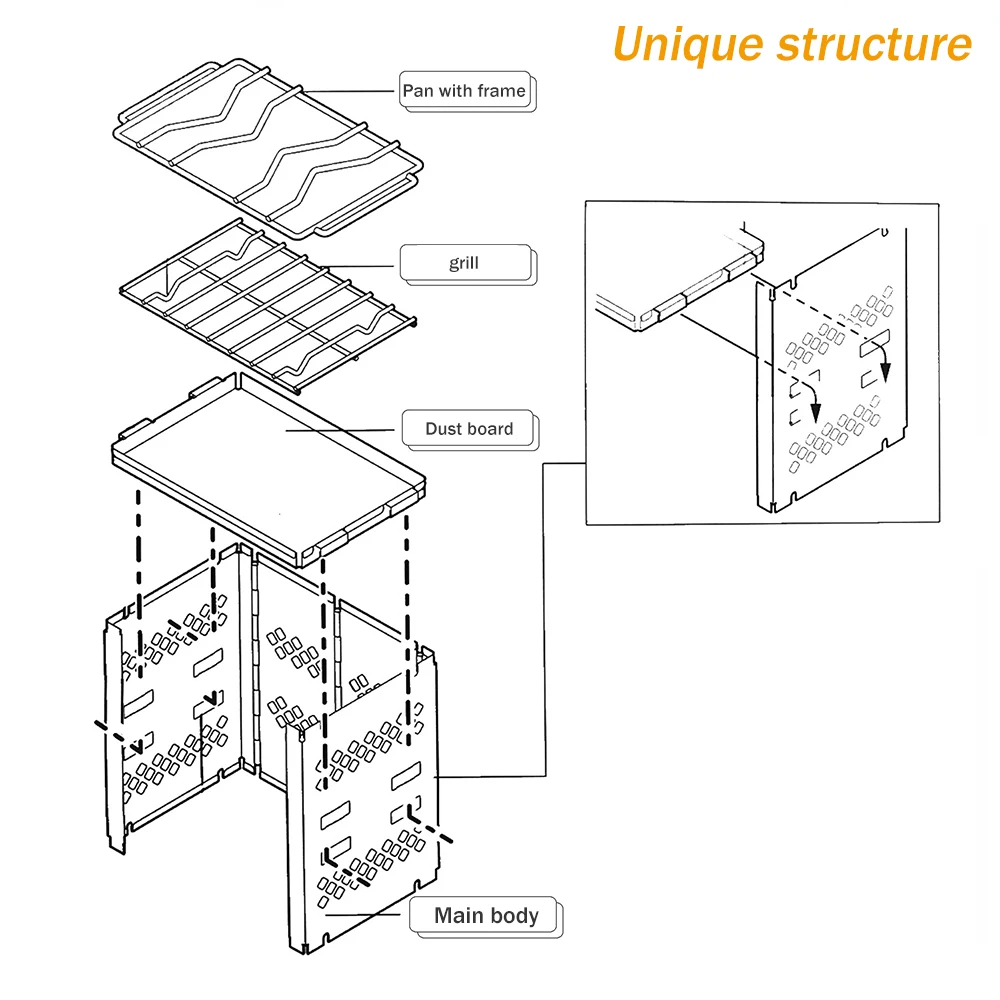 Unique structure

Pan with frame

grill

Dust board

Main body