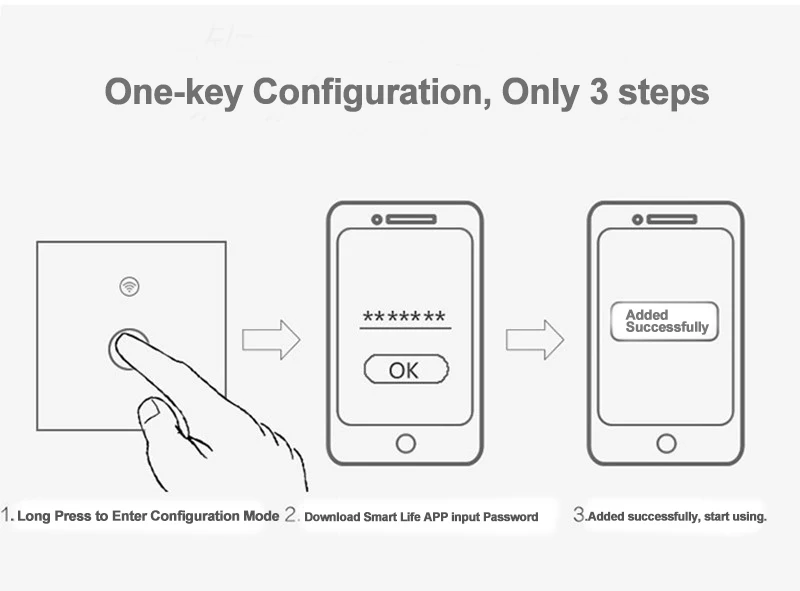 One-key Configuration, Only 3 steps

*******

OK

Added Successfully

1. Long Press to Enter Configuration Mode 2. Download Smart Life APP input Password 3.Added successfully, start using.