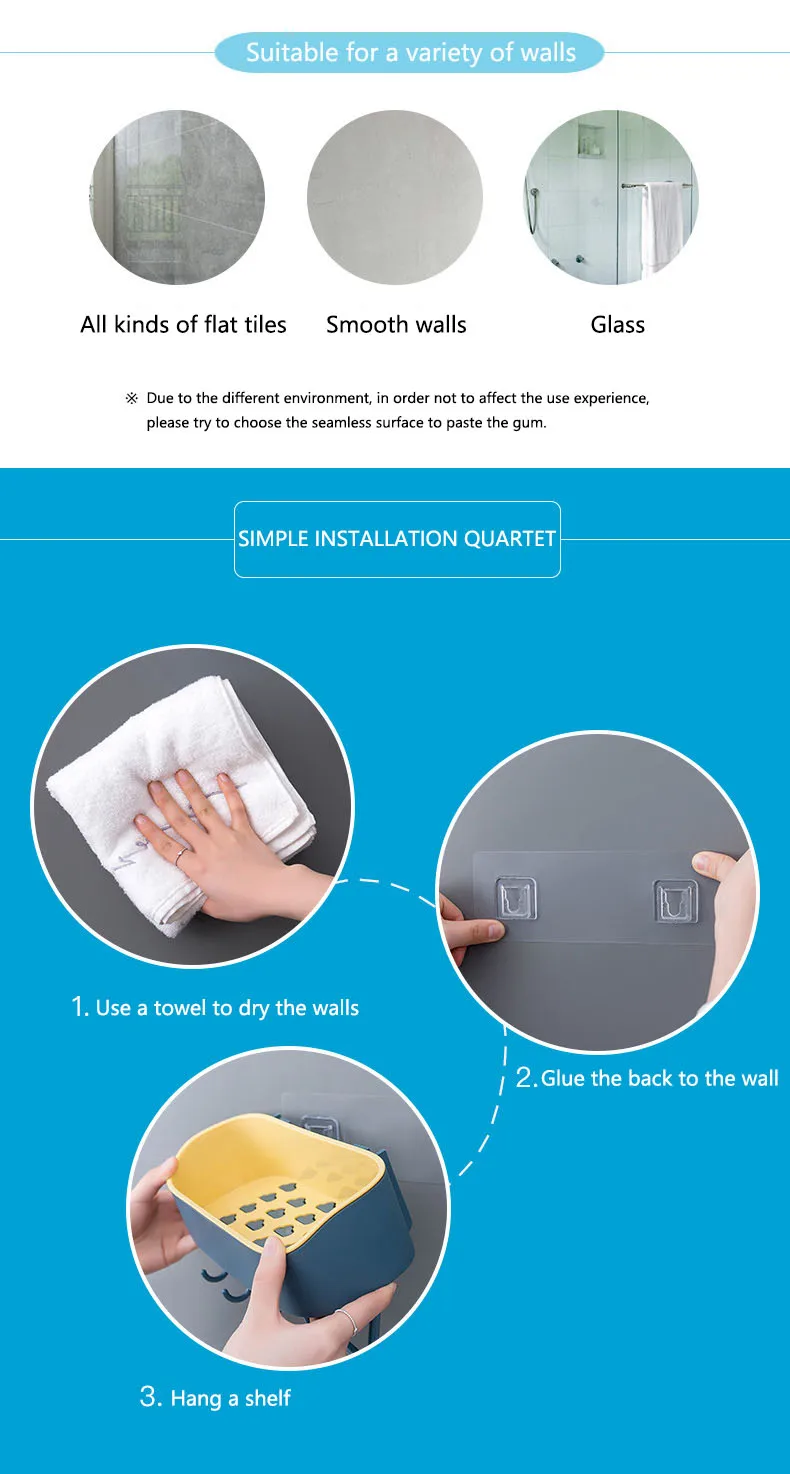 Suitable for a variety of walls

All kinds of flat tiles

Smooth walls

Glass

※ Due to the different environment, in order not to affect the use experience, please try to choose the seamless surface to paste the gum.

SIMPLE INSTALLATION QUARTET

1. Use a towel to dry the walls

2. Glue the back to the wall

3. Hang a shelf