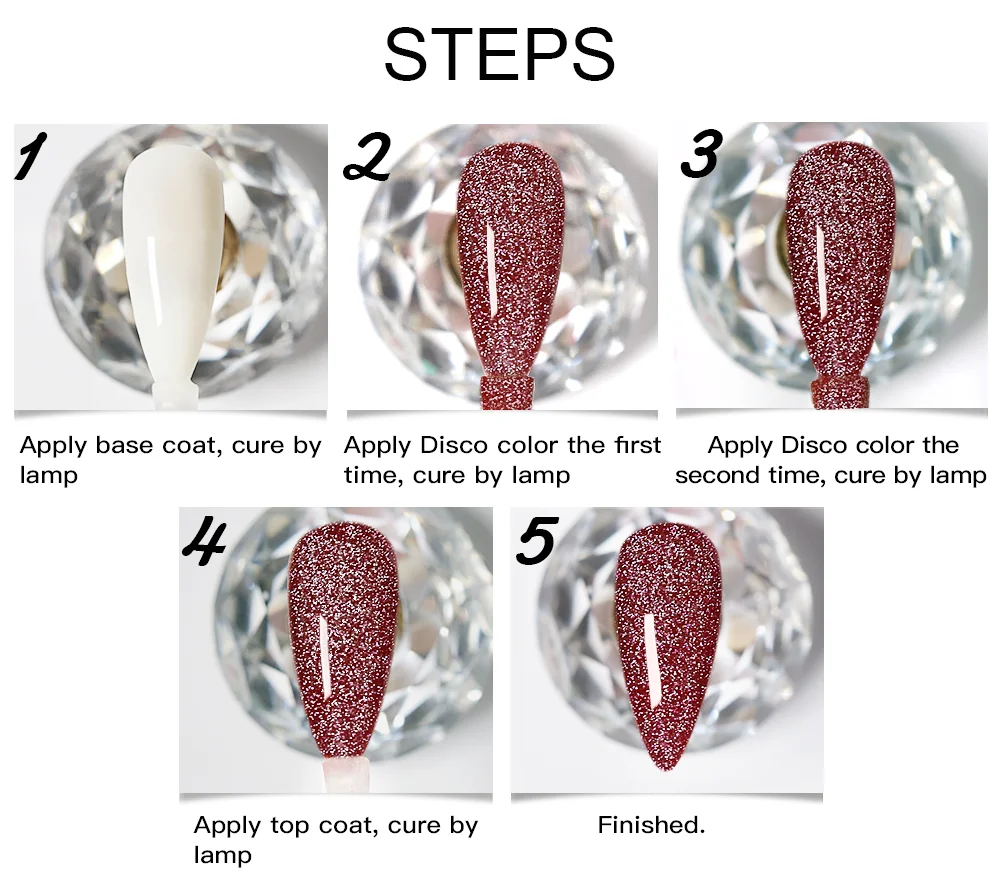 STEPS

1

Apply base coat, cure by lamp

2

Apply Disco color the first time, cure by lamp

3

Apply Disco color the second time, cure by lamp

4

Apply top coat, cure by lamp

5

Finished.