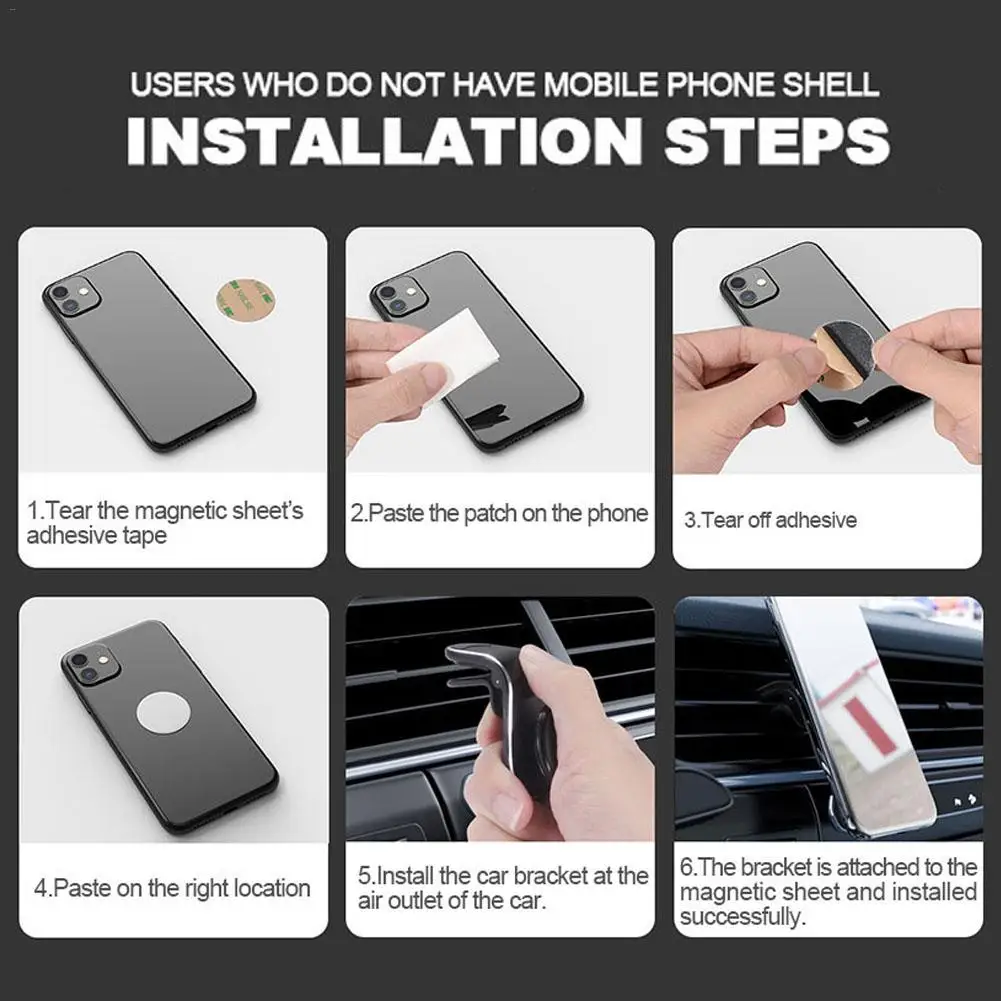 USERS WHO DO NOT HAVE MOBILE PHONE SHELL
INSTALLATION STEPS

1.Tear the magnetic sheet's adhesive tape

2.Paste the patch on the phone

3.Tear off adhesive

4.Paste on the right location

5.Install the car bracket at the air outlet of the car.

6.The bracket is attached to the magnetic sheet and installed successfully.