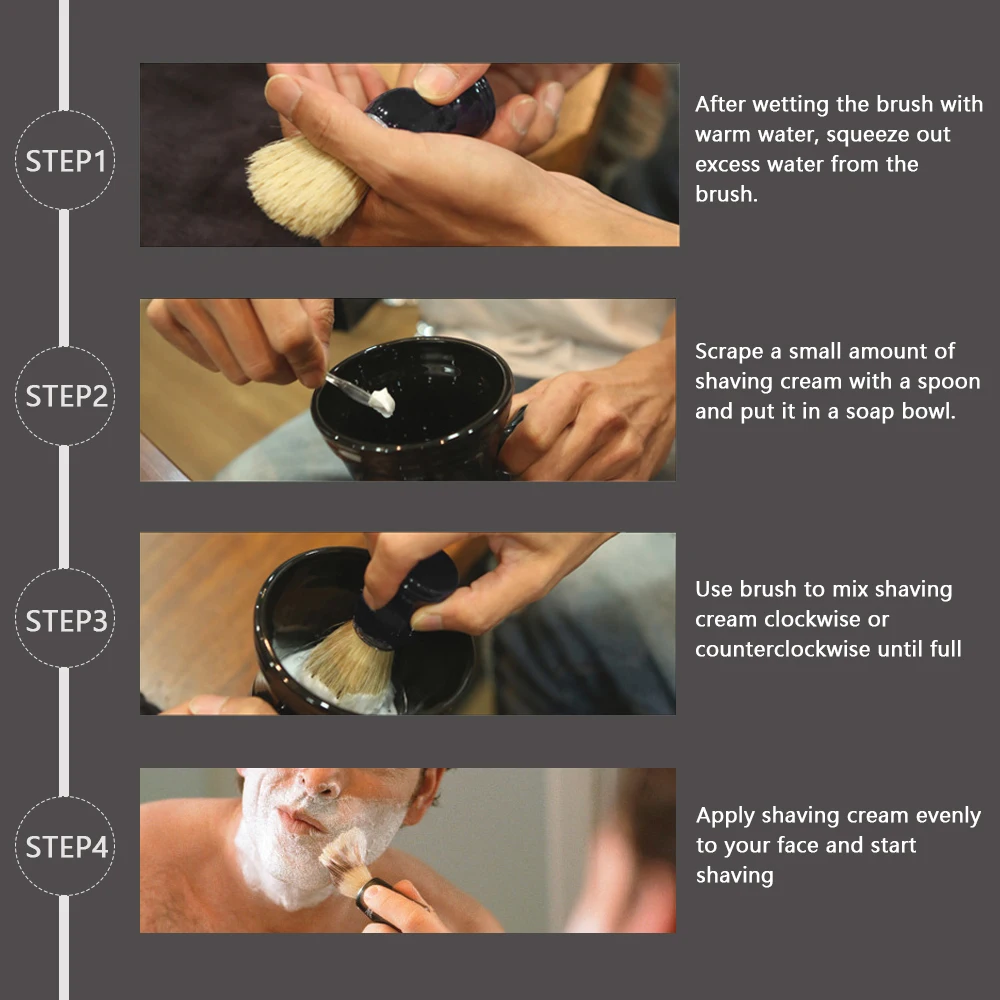 STEP1

After wetting the brush with warm water, squeeze out excess water from the brush.

STEP2

Scrape a small amount of shaving cream with a spoon and put it in a soap bowl.

STEP3

Use brush to mix shaving cream clockwise or counterclockwise until full

STEP4

Apply shaving cream evenly to your face and start shaving