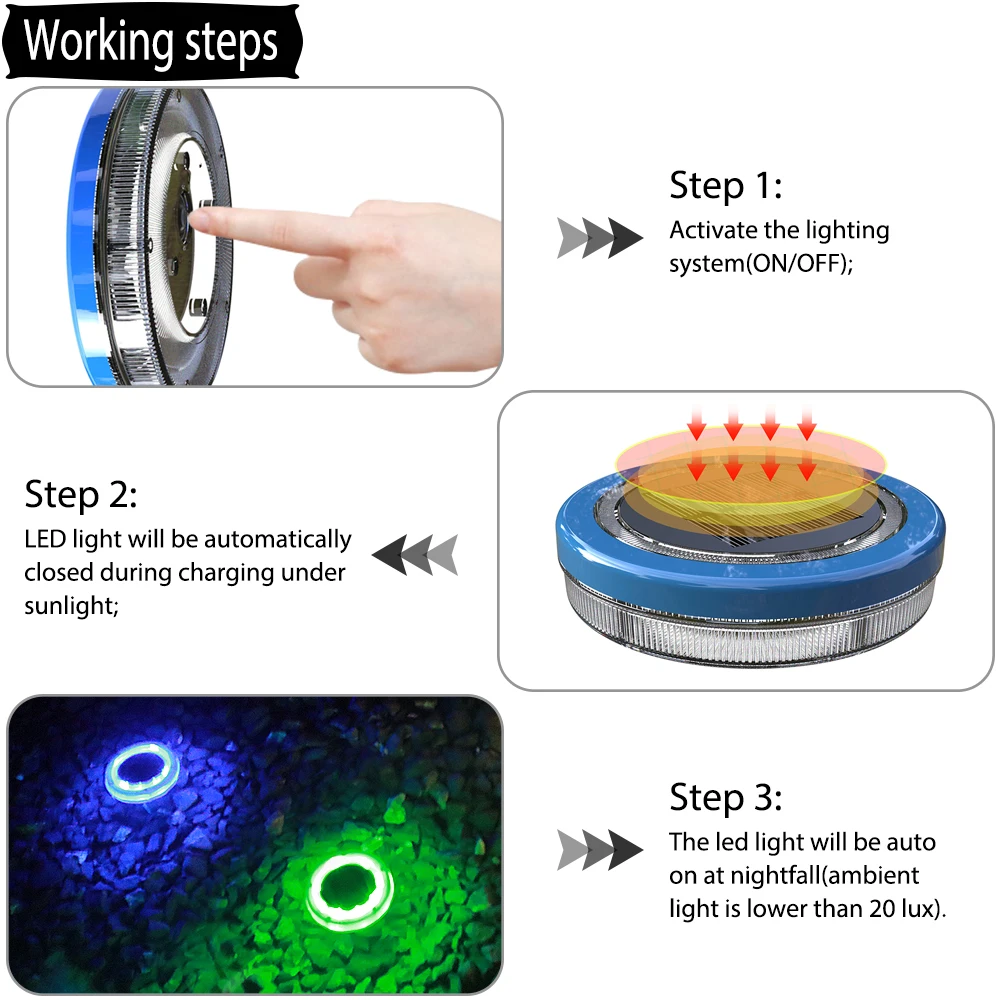 Working steps

Step 1:
Activate the lighting system(ON/OFF);

Step 2:
LED light will be automatically closed during charging under sunlight;

Step 3:
The led light will be auto on at nightfall(ambient light is lower than 20 lux).