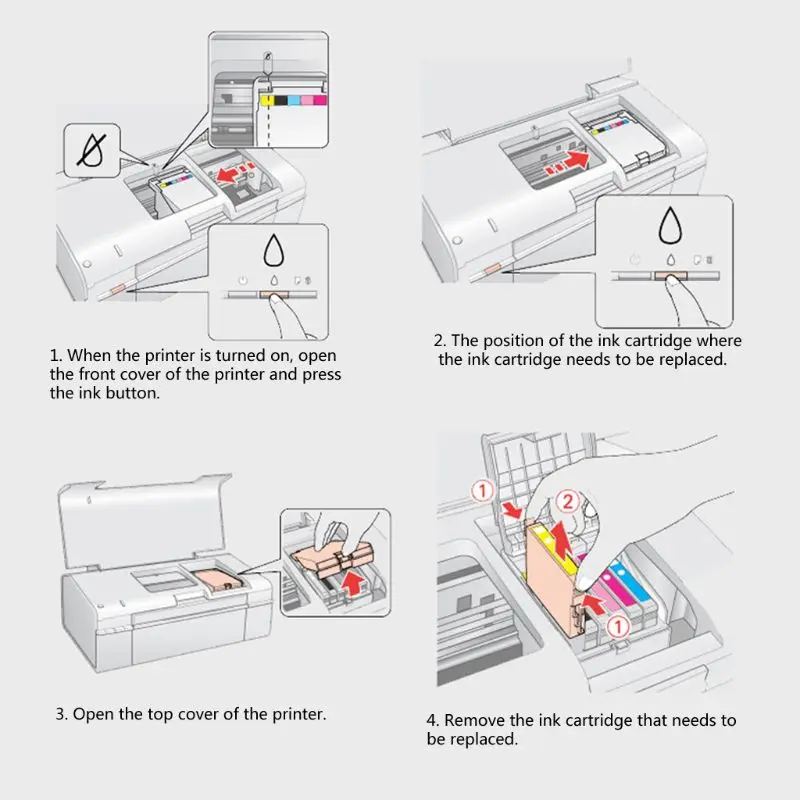 1. When the printer is turned on, open the front cover of the printer and press the ink button.

2. The position of the ink cartridge where the ink cartridge needs to be replaced.

3. Open the top cover of the printer.

①
②
①

4. Remove the ink cartridge that needs to be replaced.