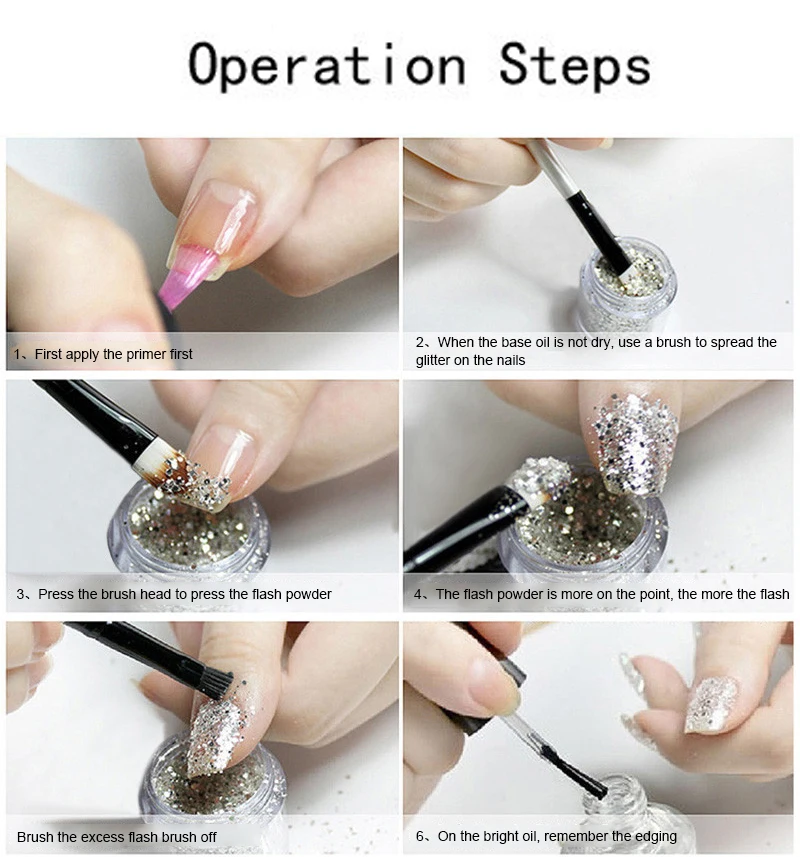 Operation Steps

1、First apply the primer first

2、When the base oil is not dry, use a brush to spread the glitter on the nails

3、Press the brush head to press the flash powder

4、The flash powder is more on the point, the more the flash

Brush the excess flash brush off

6、On the bright oil, remember the edging