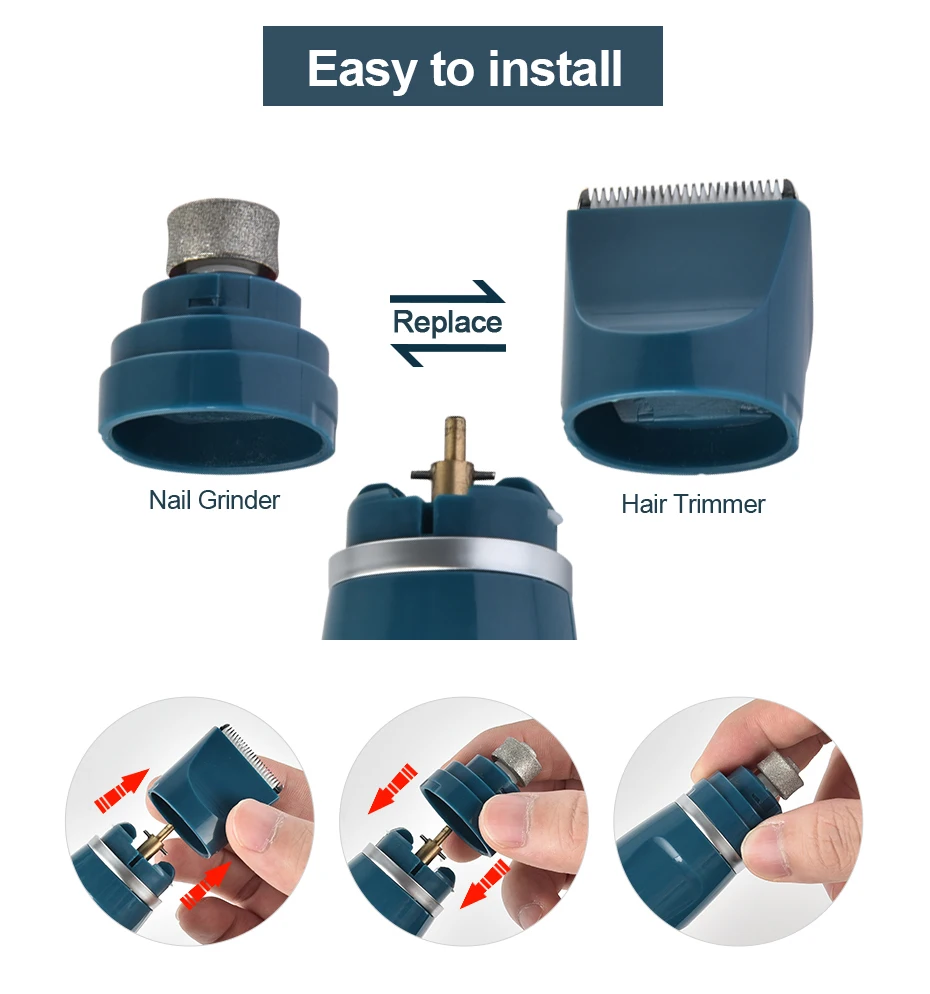 Easy to install

Replace

Nail Grinder

Hair Trimmer