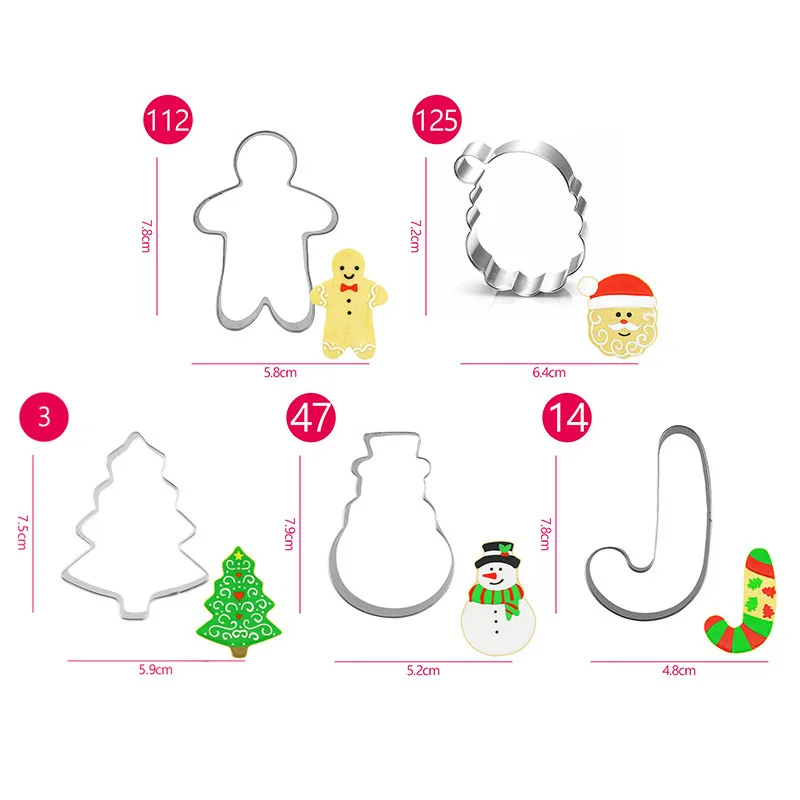 112
7.8cm
5.8cm
125
7.2cm
6.4cm
3
7.5cm
5.9cm
47
7.9cm
5.2cm
14
7.8cm
4.8cm