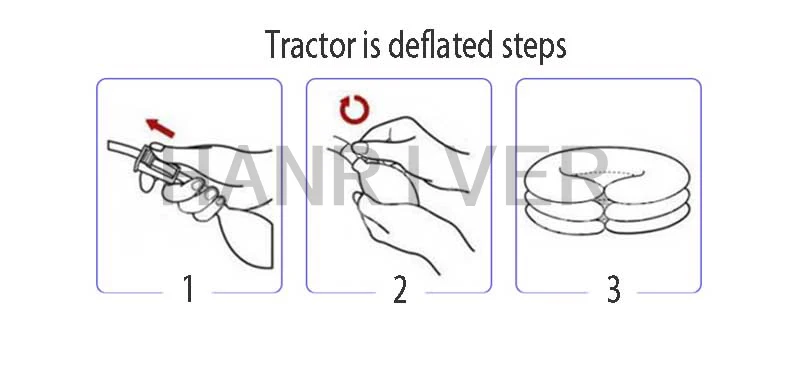 Tractor is deflated steps

HANRIVER

1

2

3