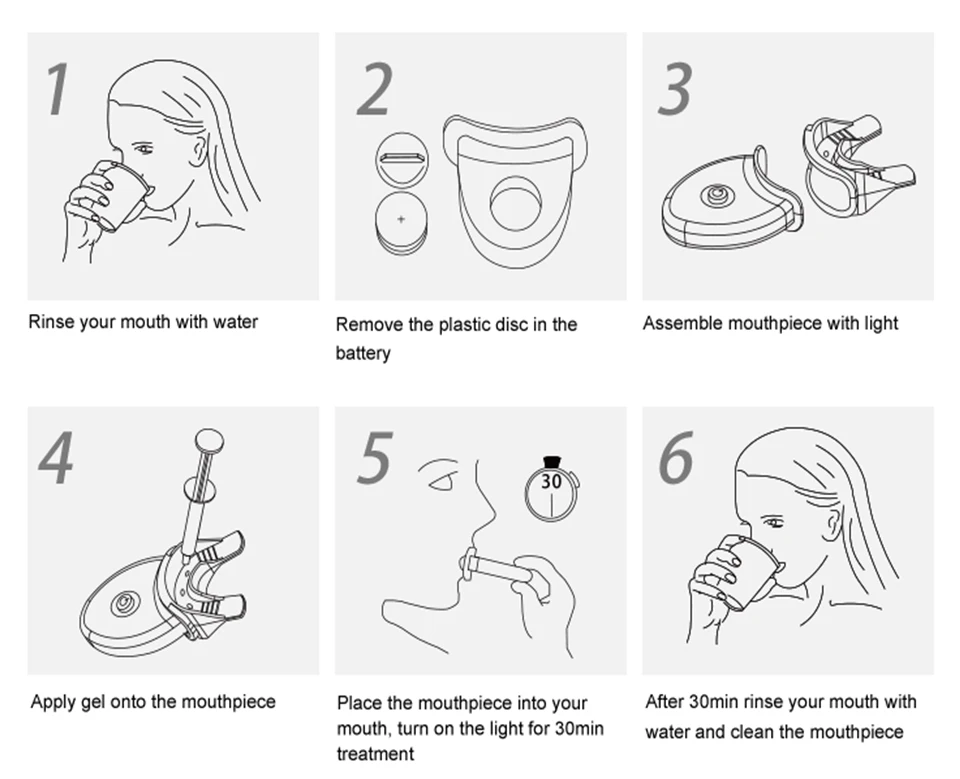 1

Rinse your mouth with water

2

Remove the plastic disc in the battery

3

Assemble mouthpiece with light

4

Apply gel onto the mouthpiece

5

30

Place the mouthpiece into your mouth, turn on the light for 30min treatment

6

After 30min rinse your mouth with water and clean the mouthpiece