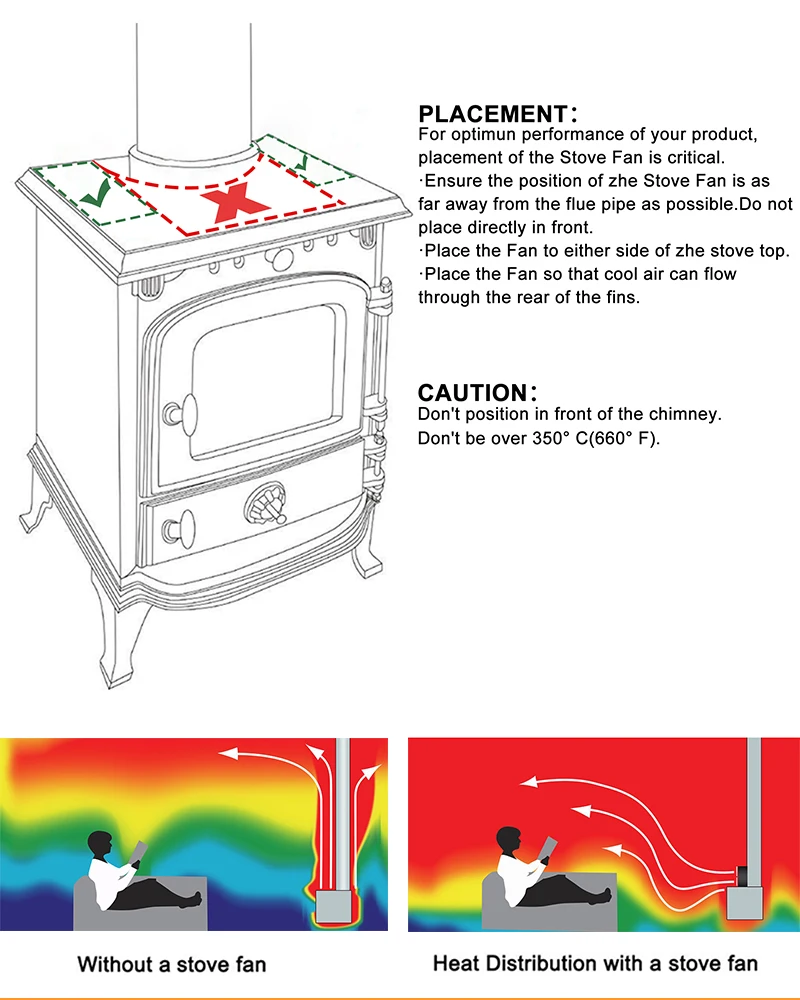 PLACEMENT:
For optimun performance of your product, placement of the Stove Fan is critical.
·Ensure the position of zhe Stove Fan is as far away from the flue pipe as possible.Do not place directly in front.
·Place the Fan to either side of zhe stove top.
·Place the Fan so that cool air can flow through the rear of the fins.

CAUTION:
Don't position in front of the chimney.
Don't be over 350° C(660° F).

Without a stove fan

Heat Distribution with a stove fan