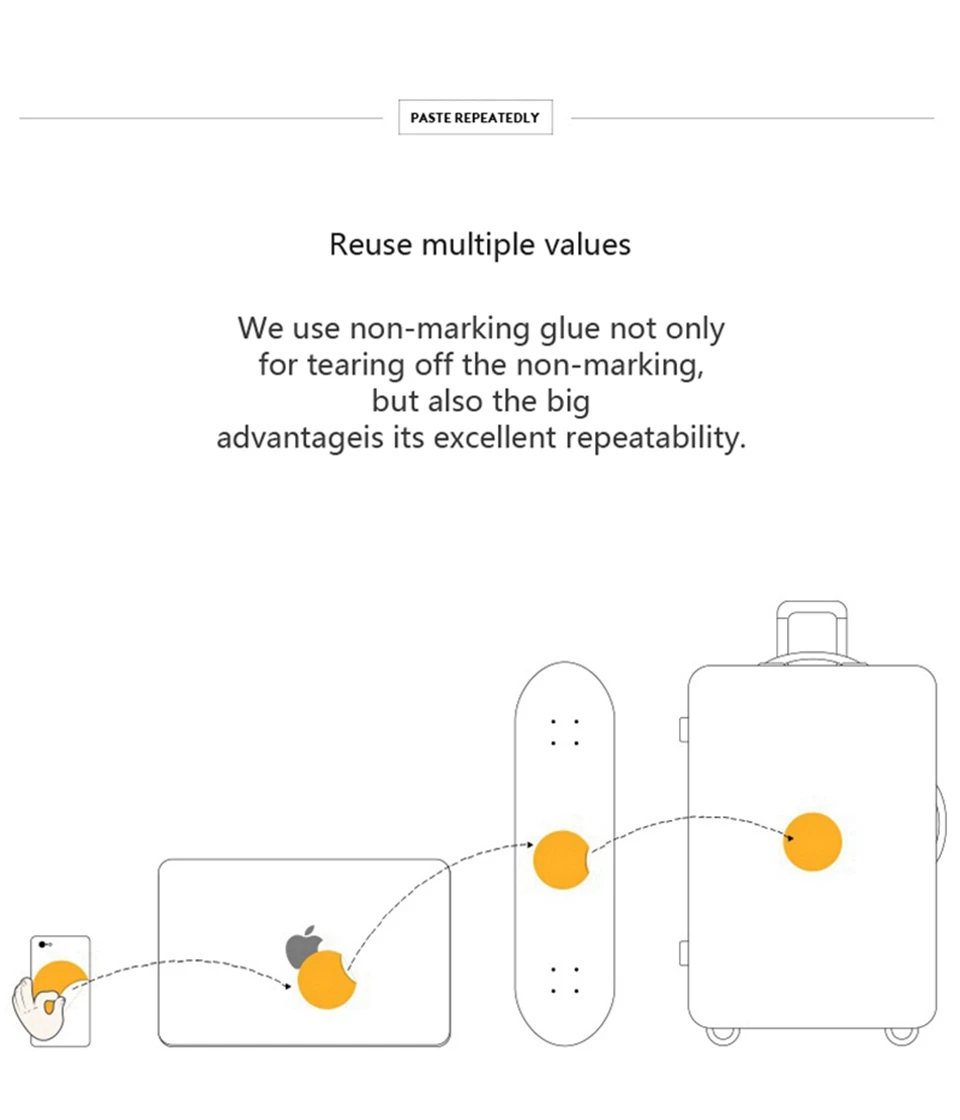 PASTE REPEATEDLY

Reuse multiple values

We use non-marking glue not only for tearing off the non-marking, but also the big advantageis its excellent repeatability.