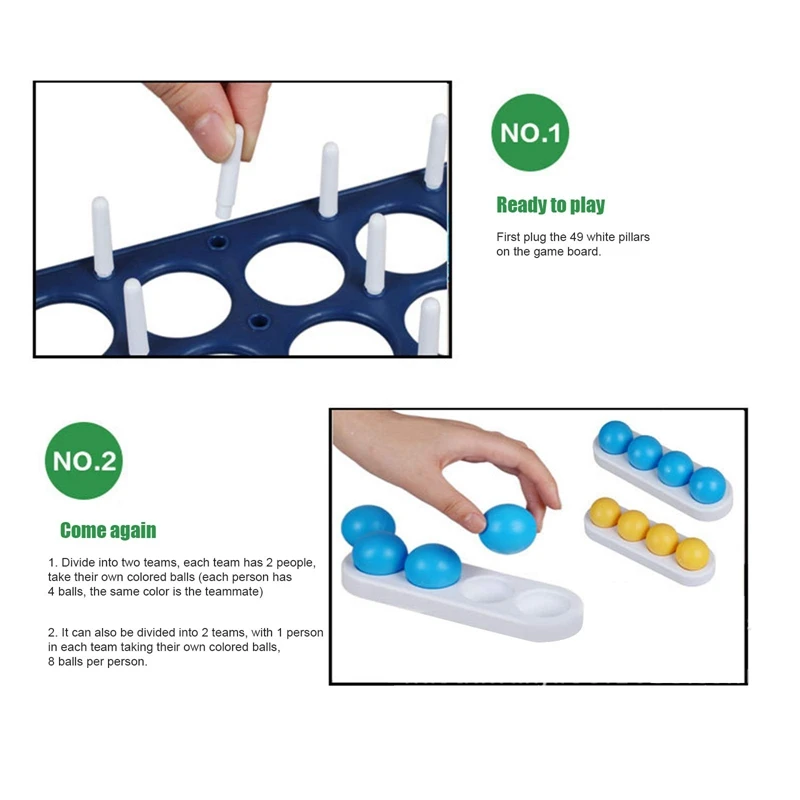 NO.1

Ready to play

First plug the 49 white pillars on the game board.

NO.2

Come again

1. Divide into two teams, each team has 2 people, take their own colored balls (each person has 4 balls, the same color is the teammate)

2. It can also be divided into 2 teams, with 1 person in each team taking their own colored balls, 8 balls per person.