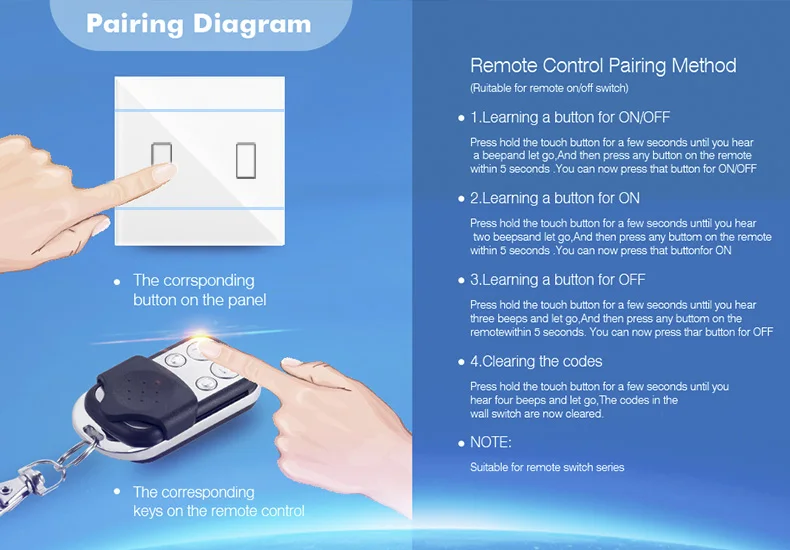 Pairing Diagram

• The corrsponding button on the panel

• The corresponding keys on the remote control

Remote Control Pairing Method
(Ruitable for remote on/off switch)

• 1.Learning a button for ON/OFF

Press hold the touch button for a few seconds until you hear a beepand let go,And then press any button on the remote within 5 seconds .You can now press that button for ON/OFF

• 2.Learning a button for ON

Press hold the touch button for a few seconds unttil you hear two beepsand let go,And then press any buttom on the remote within 5 seconds .You can now press that buttonfor ON

• 3.Learning a button for OFF

Press hold the touch button for a few seconds unttil you hear three beeps and let go,And then press any buttom on the remotewithin 5 seconds. You can now press thar button for OFF

• 4.Clearing the codes

Press hold the touch button for a few seconds until you hear four beeps and let go,The codes in the wall switch are now cleared.

• NOTE:

Suitable for remote switch series