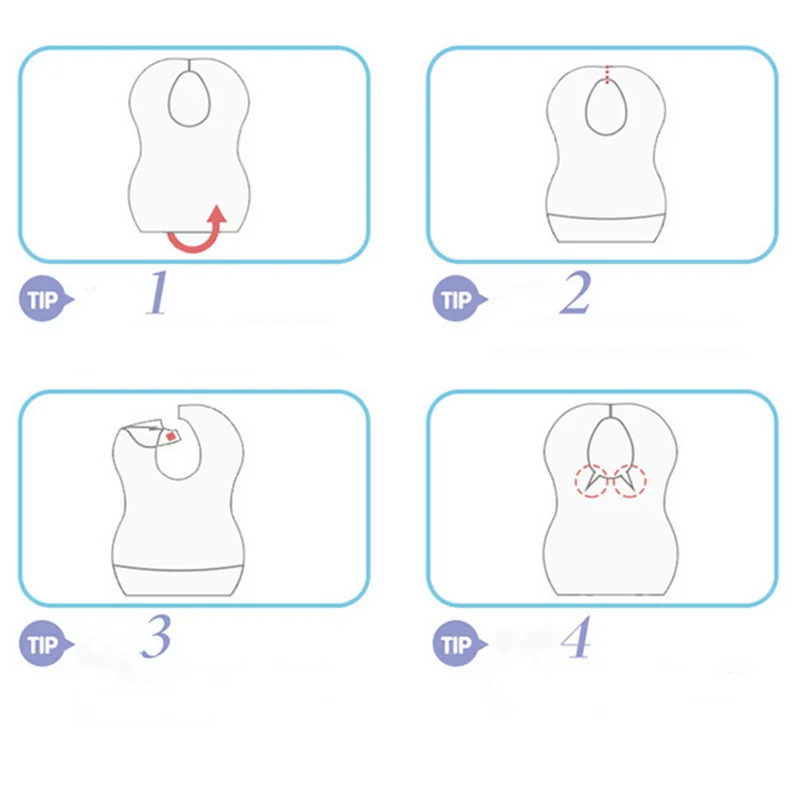 TIP 1

TIP 2

TIP 3

TIP 4