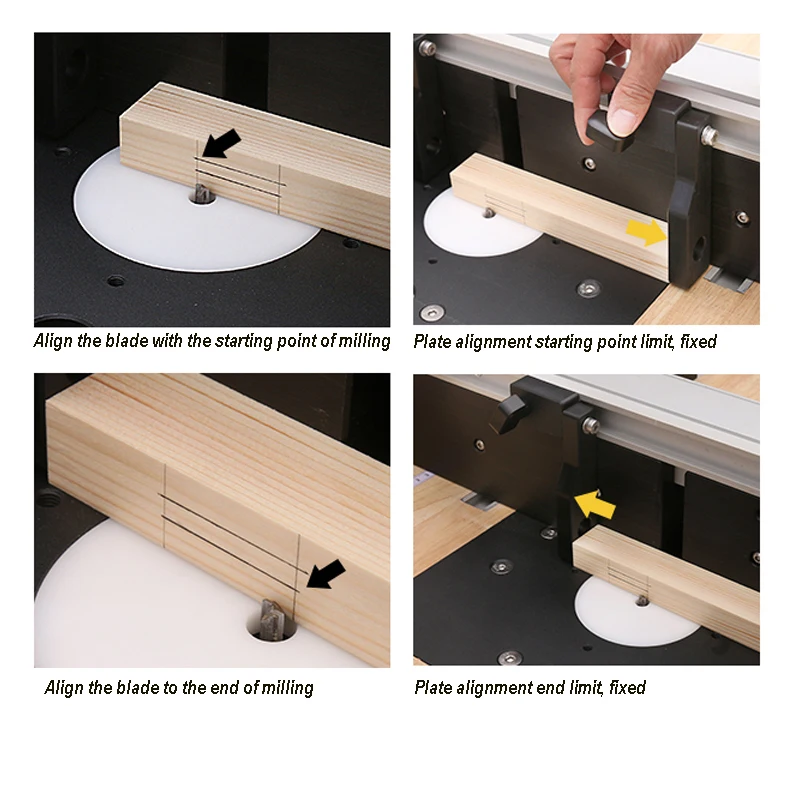 Align the blade with the starting point of milling

Plate alignment starting point limit, fixed

Align the blade to the end of milling

Plate alignment end limit, fixed