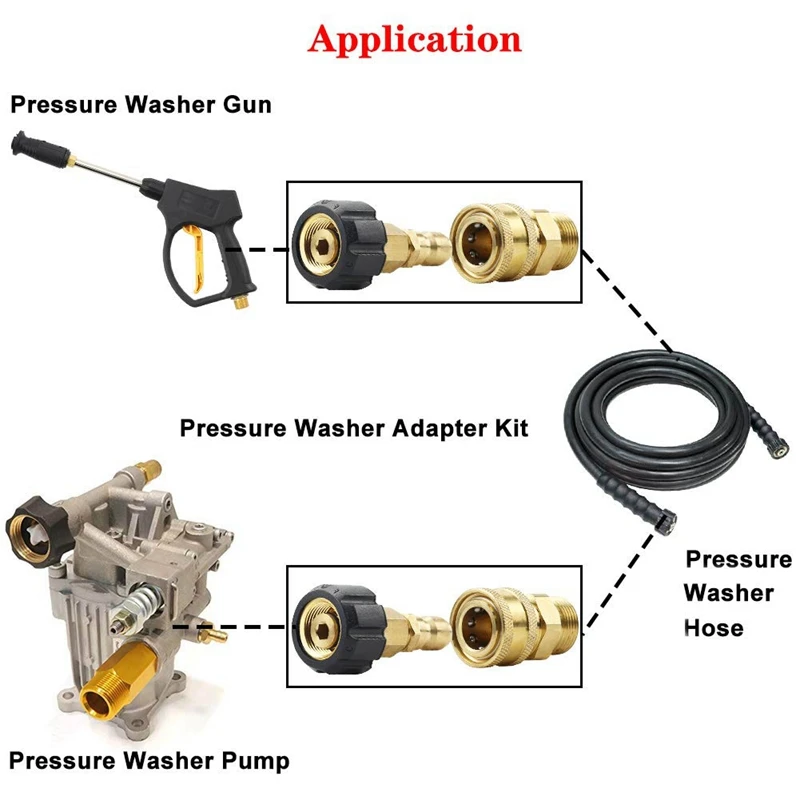 Application

Pressure Washer Gun

Pressure Washer Adapter Kit

Pressure Washer Hose

Pressure Washer Pump