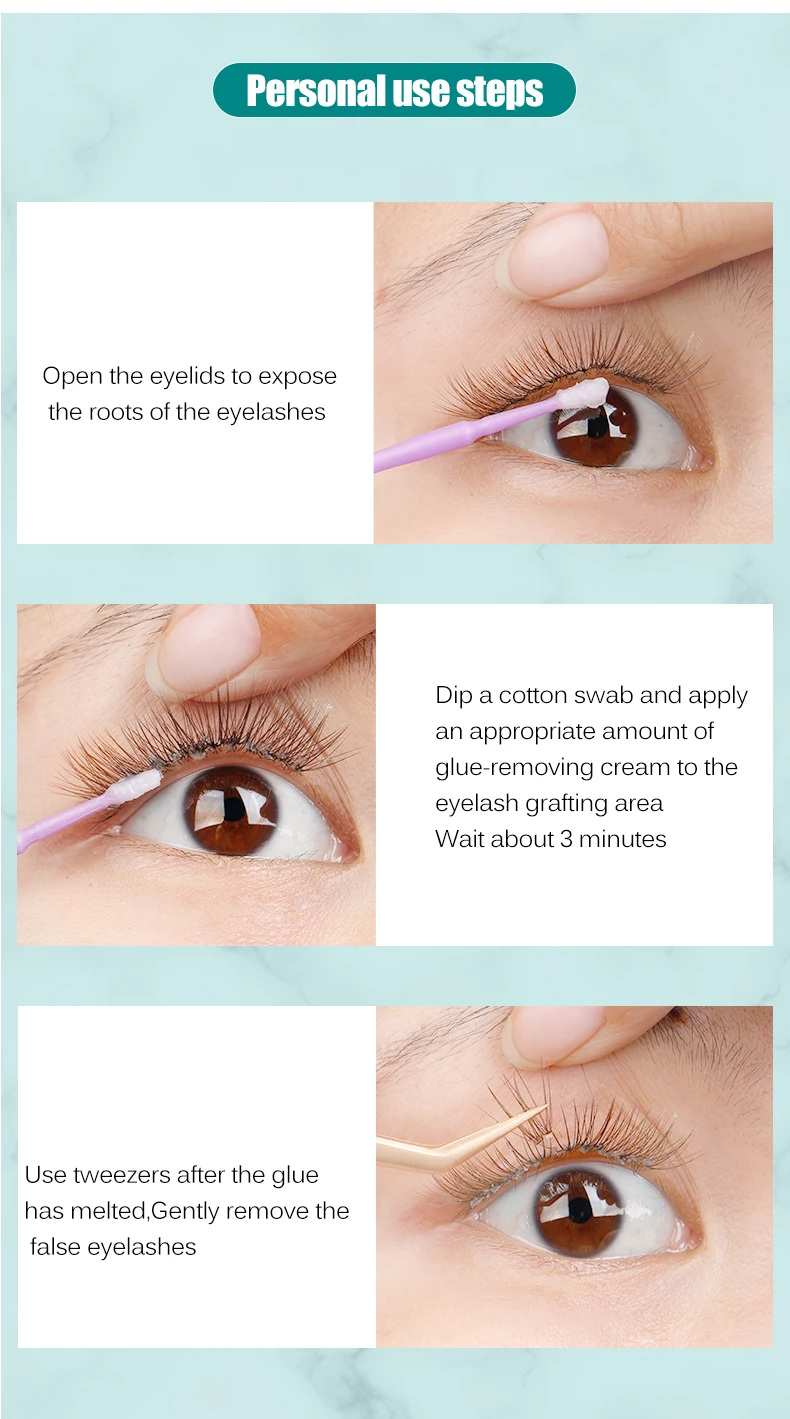 Personal use steps

Open the eyelids to expose the roots of the eyelashes

Dip a cotton swab and apply an appropriate amount of glue-removing cream to the eyelash grafting area
Wait about 3 minutes

Use tweezers after the glue has melted,Gently remove the false eyelashes