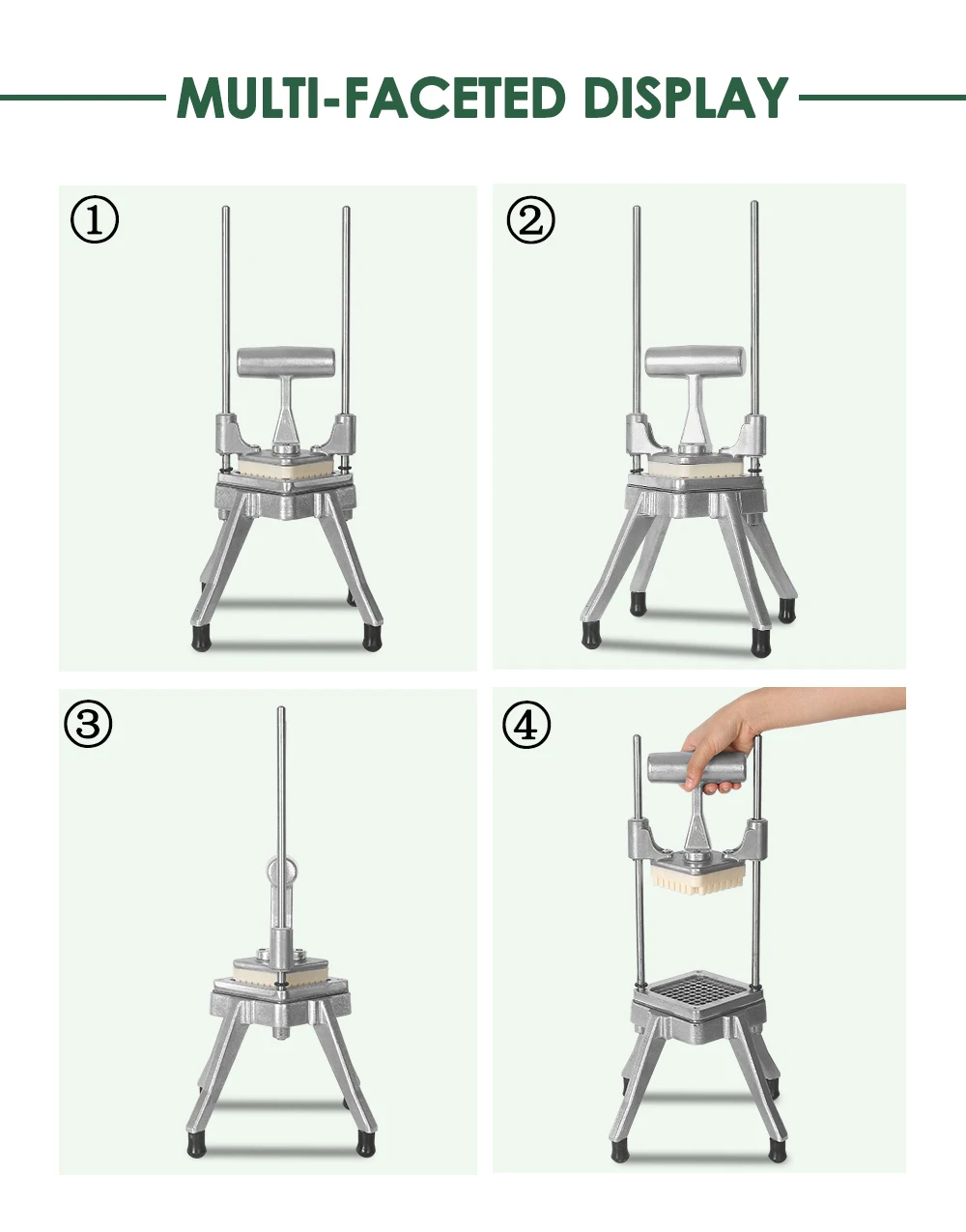 MULTI-FACETED DISPLAY

①

②

③

④