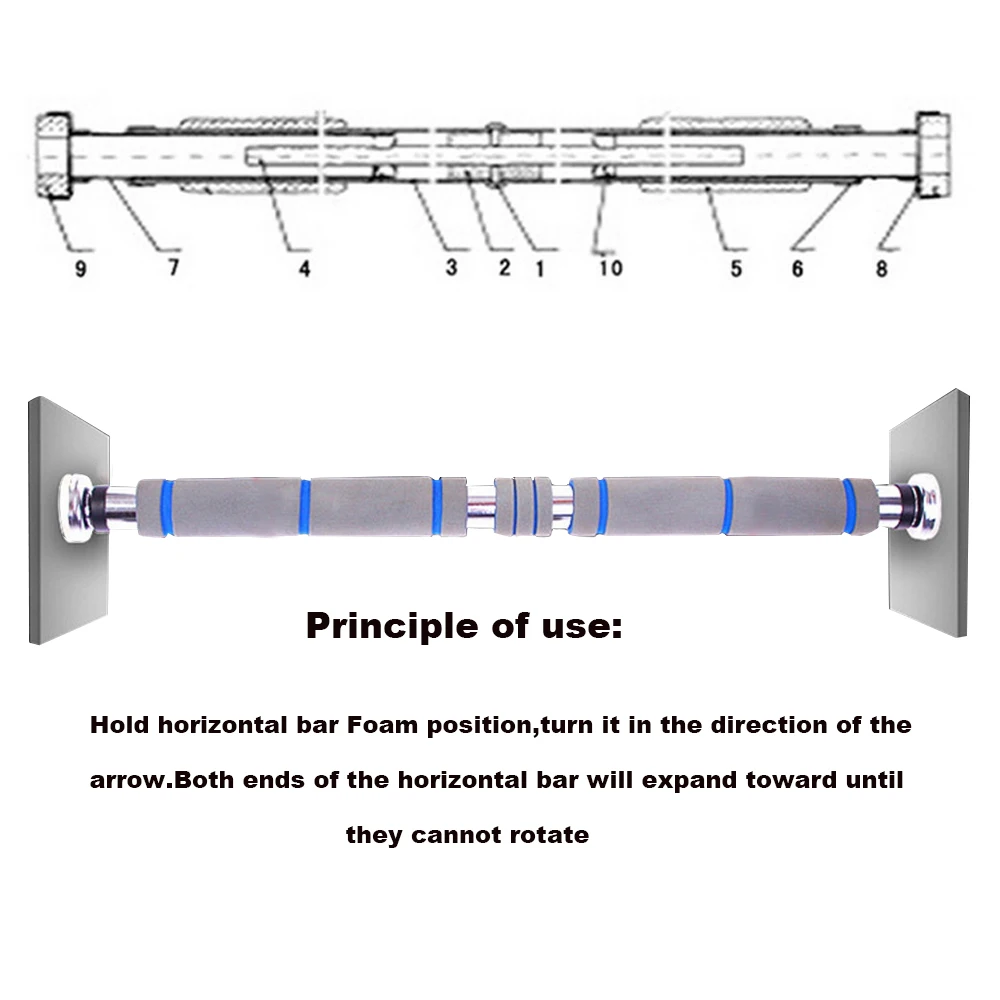 9 7 4 3 2 1 10 5 6 8

Principle of use:

Hold horizontal bar Foam position,turn it in the direction of the arrow.Both ends of the horizontal bar will expand toward until they cannot rotate