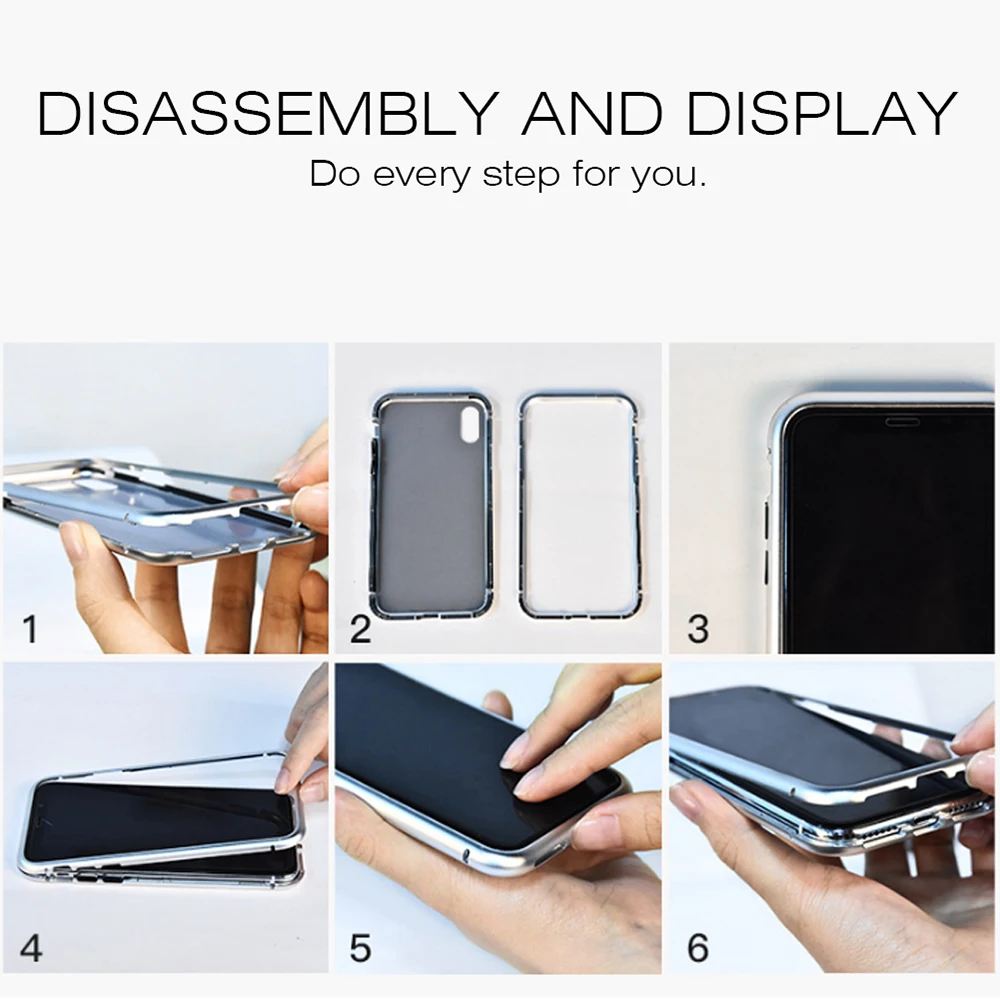 DISASSEMBLY AND DISPLAY
Do every step for you.

1

2

3

4

5

6