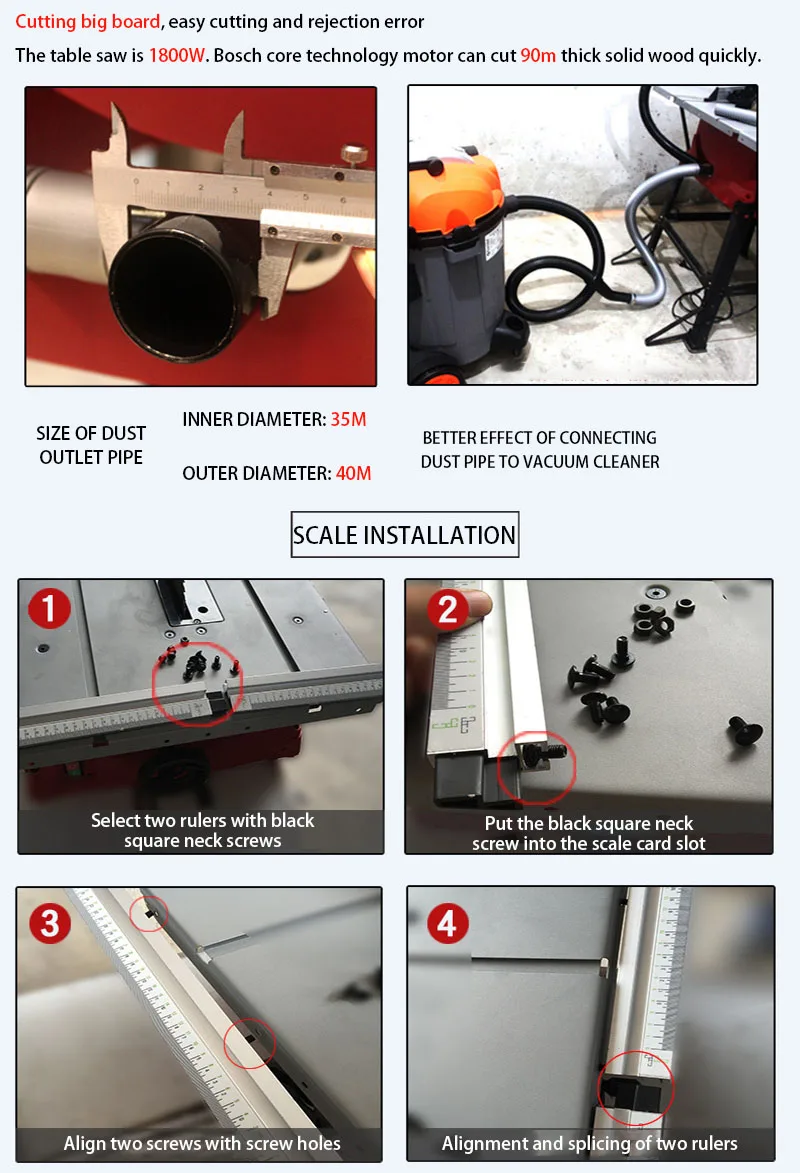 Cutting big board, easy cutting and rejection error

The table saw is 1800W. Bosch core technology motor can cut 90m thick solid wood quickly.

SIZE OF DUST OUTLET PIPE

INNER DIAMETER: 35M

OUTER DIAMETER: 40M

BETTER EFFECT OF CONNECTING DUST PIPE TO VACUUM CLEANER

SCALE INSTALLATION

1
Select two rulers with black square neck screws

2
Put the black square neck screw into the scale card slot

3
Align two screws with screw holes

4
Alignment and splicing of two rulers