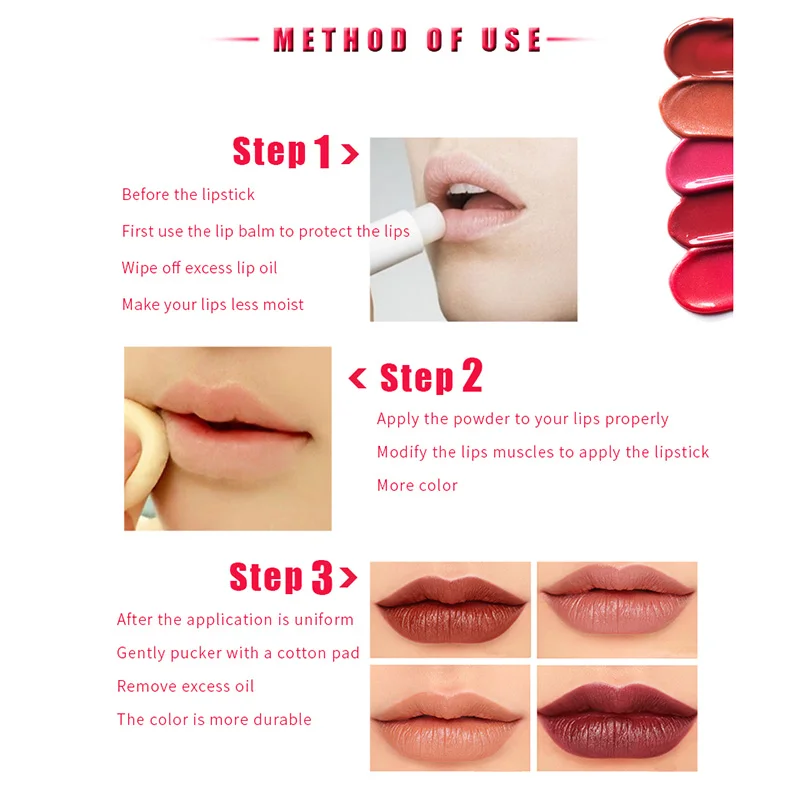 METHOD OF USE

Step 1 >

Before the lipstick

First use the lip balm to protect the lips

Wipe off excess lip oil

Make your lips less moist

< Step 2

Apply the powder to your lips properly

Modify the lips muscles to apply the lipstick

More color

Step 3 >

After the application is uniform

Gently pucker with a cotton pad

Remove excess oil

The color is more durable