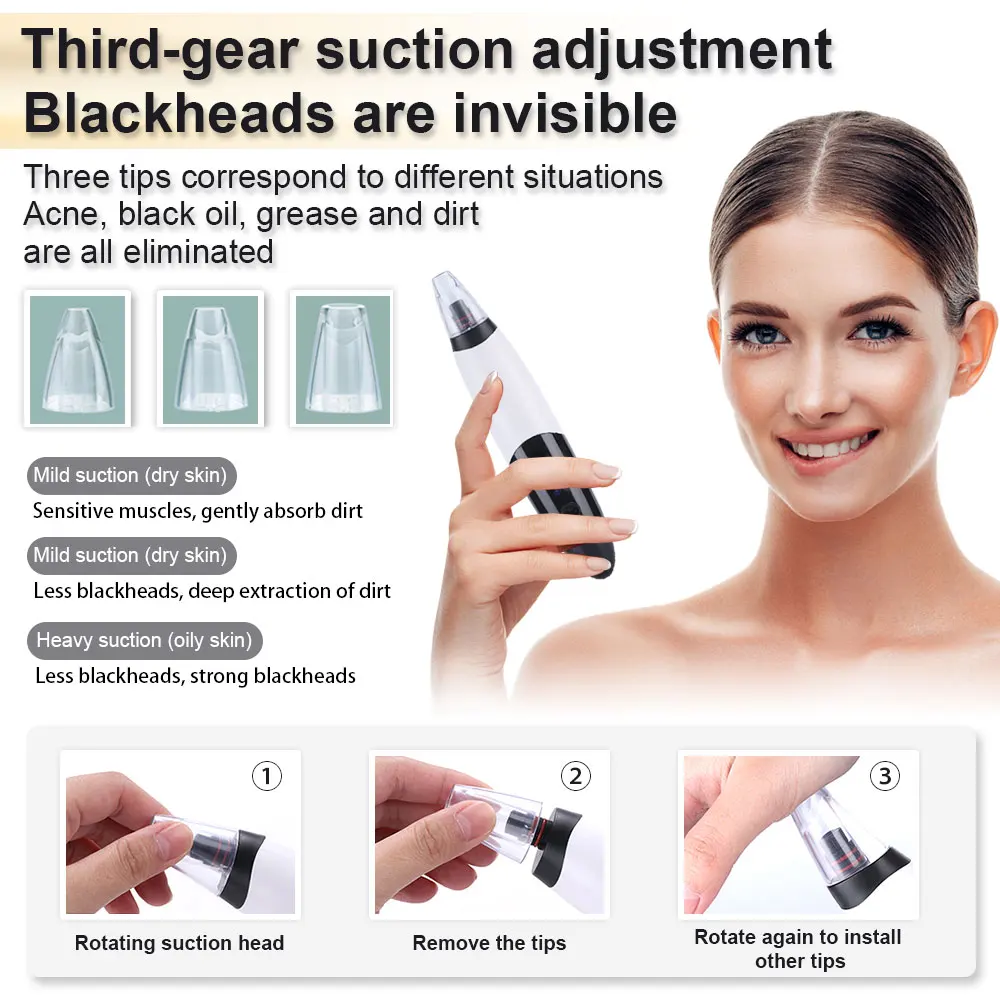 Third-gear suction adjustment
Blackheads are invisible

Three tips correspond to different situations
Acne, black oil, grease and dirt
are all eliminated

Mild suction (dry skin)
Sensitive muscles, gently absorb dirt

Mild suction (dry skin)
Less blackheads, deep extraction of dirt

Heavy suction (oily skin)
Less blackheads, strong blackheads

①
Rotating suction head

②
Remove the tips

③
Rotate again to install other tips