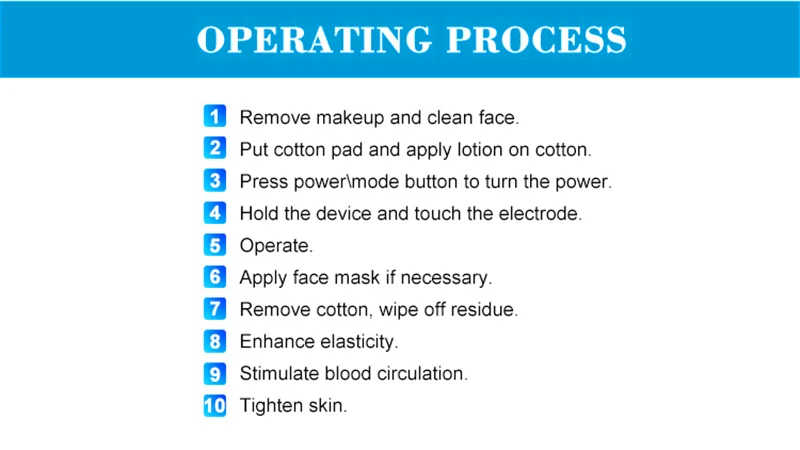 OPERATING PROCESS

1 Remove makeup and clean face.
2 Put cotton pad and apply lotion on cotton.
3 Press power\mode button to turn the power.
4 Hold the device and touch the electrode.
5 Operate.
6 Apply face mask if necessary.
7 Remove cotton, wipe off residue.
8 Enhance elasticity.
9 Stimulate blood circulation.
10 Tighten skin.