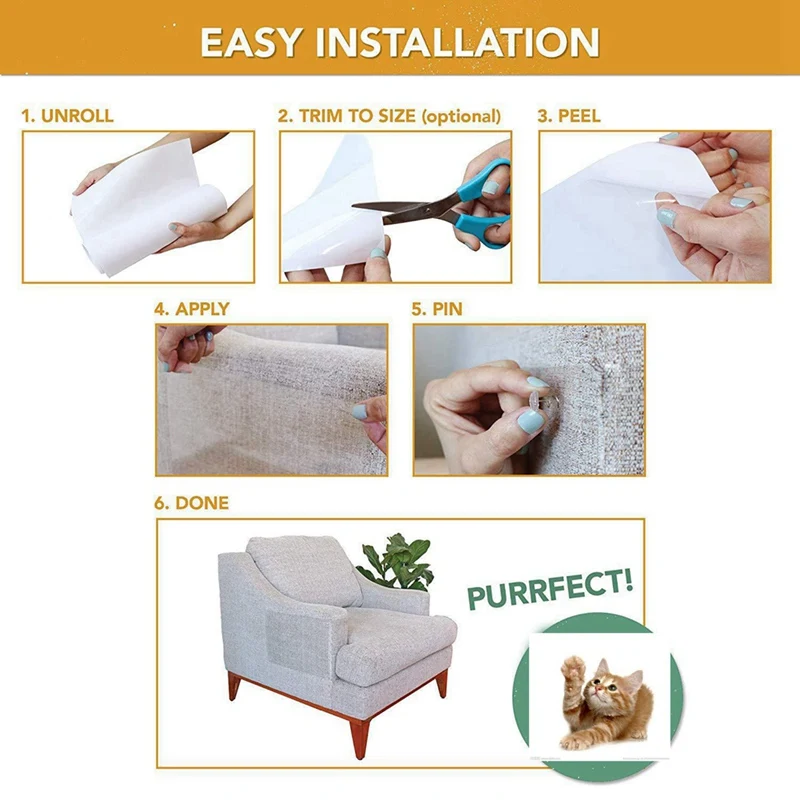 EASY INSTALLATION

1. UNROLL

2. TRIM TO SIZE (optional)

3. PEEL

4. APPLY

5. PIN

6. DONE

PURRFECT!