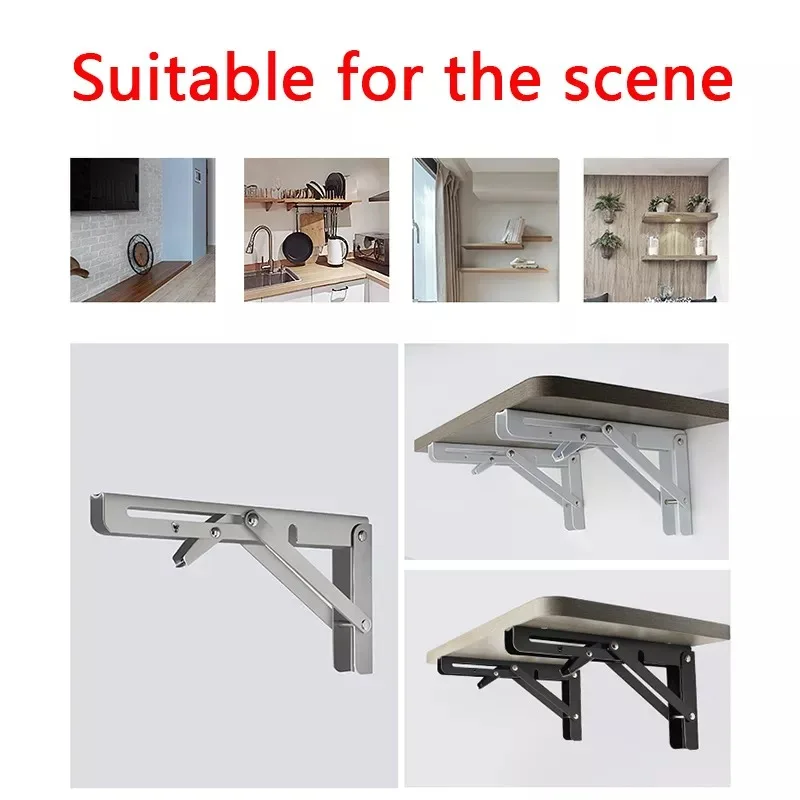 Suitable for the scene