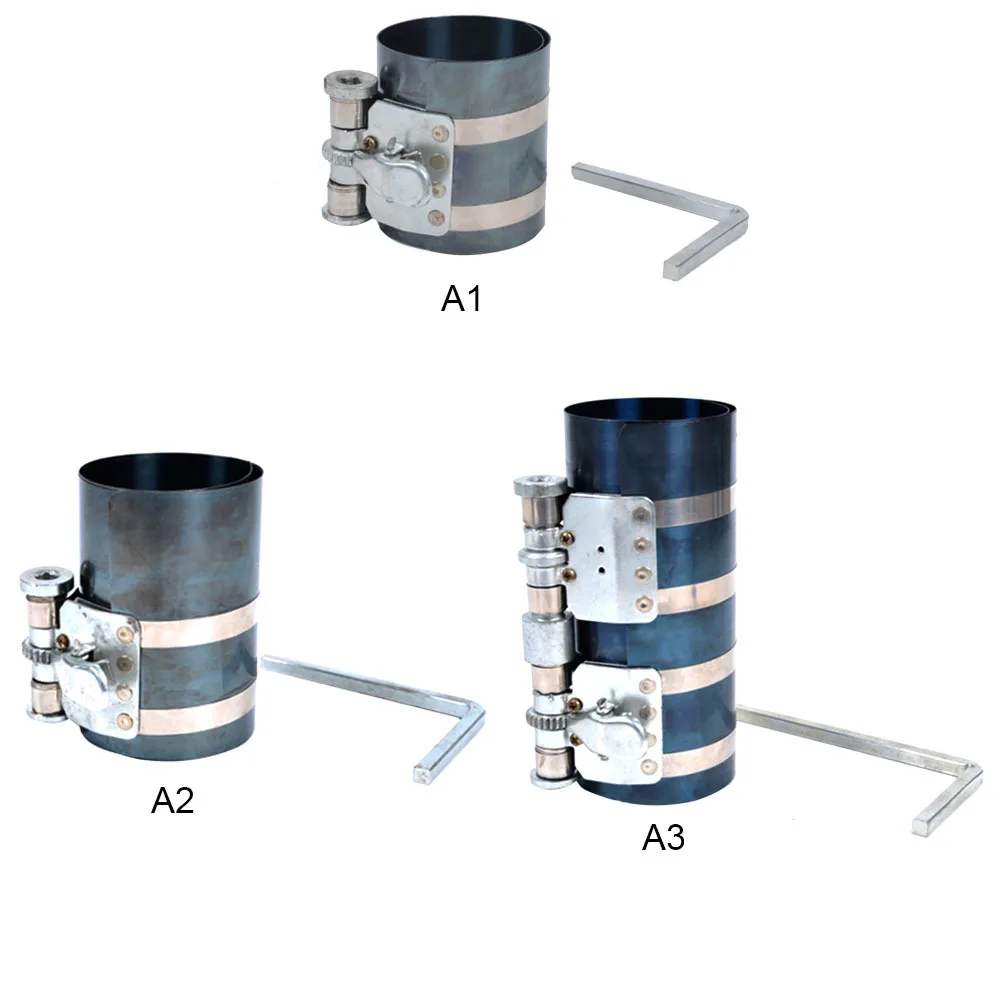 A1

A2

A3