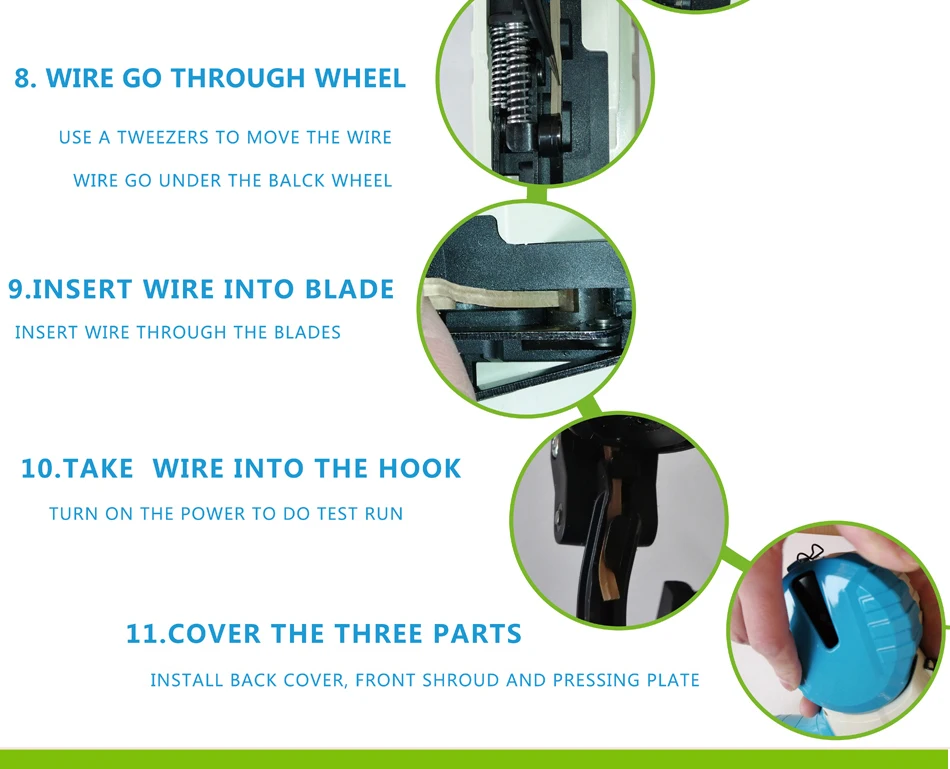 8. WIRE GO THROUGH WHEEL

USE A TWEEZERS TO MOVE THE WIRE

WIRE GO UNDER THE BALCK WHEEL

9.INSERT WIRE INTO BLADE

INSERT WIRE THROUGH THE BLADES

10.TAKE WIRE INTO THE HOOK

TURN ON THE POWER TO DO TEST RUN

11.COVER THE THREE PARTS

INSTALL BACK COVER, FRONT SHROUD AND PRESSING PLATE