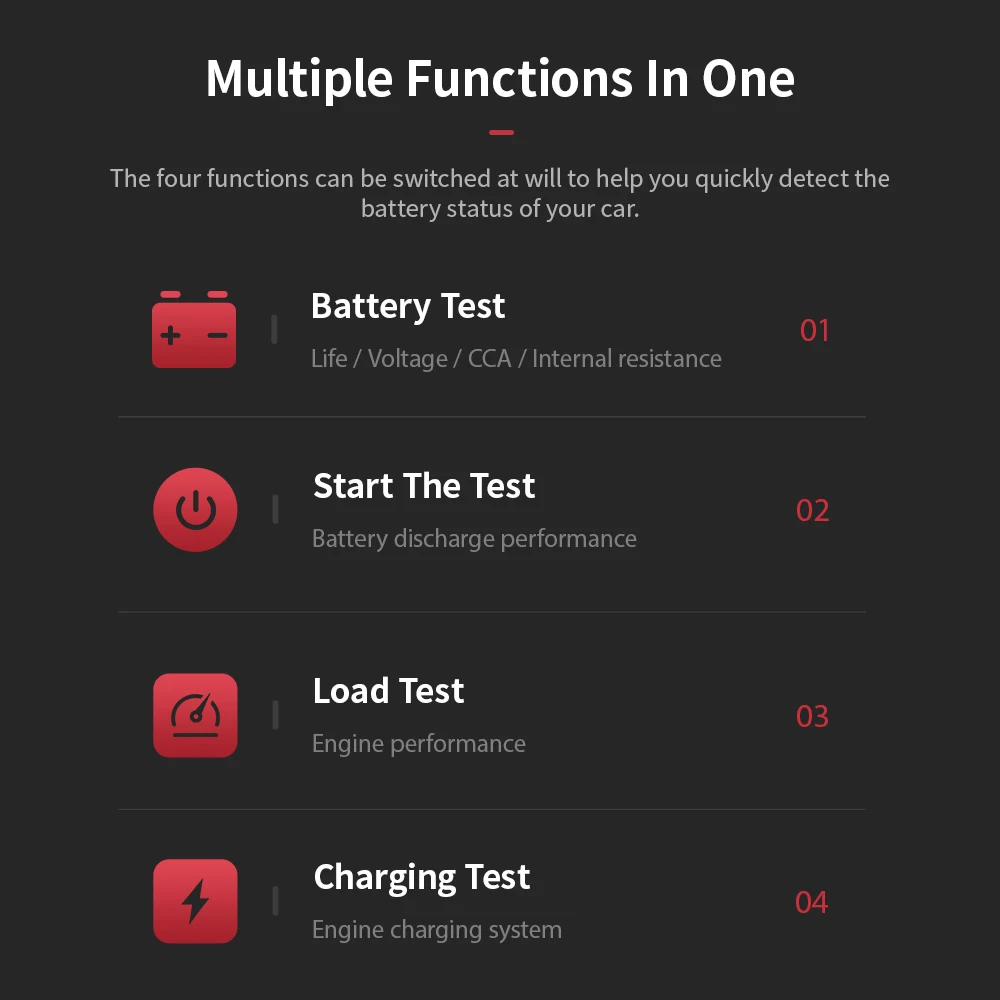 Multiple Functions In One

The four functions can be switched at will to help you quickly detect the battery status of your car.

Battery Test
Life / Voltage / CCA / Internal resistance
01

Start The Test
Battery discharge performance
02

Load Test
Engine performance
03

Charging Test
Engine charging system
04