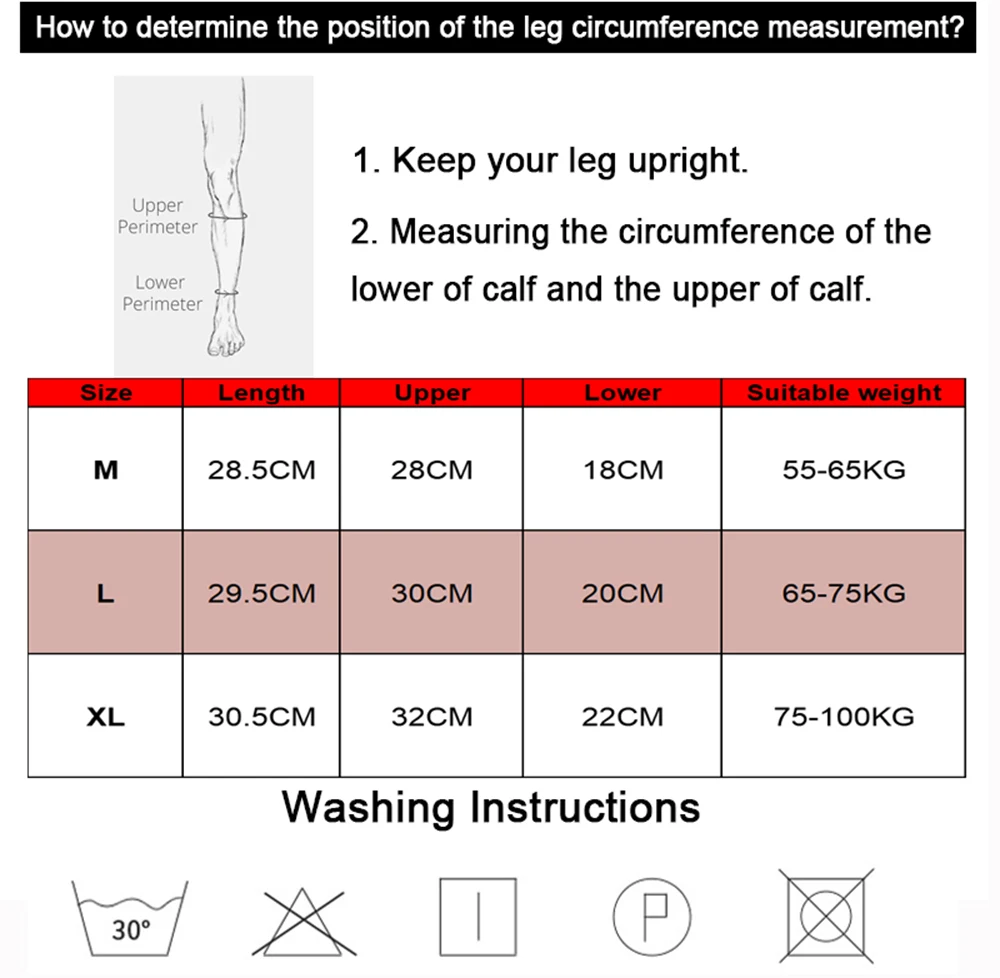 How to determine the position of the leg circumference measurement?

Upper Perimeter

Lower Perimeter

1. Keep your leg upright.

2. Measuring the circumference of the lower of calf and the upper of calf.

| Size | Length | Upper | Lower | Suitable weight |
|---|---|---|---|---|
| M | 28.5CM | 28CM | 18CM | 55-65KG |
| L | 29.5CM | 30CM | 20CM | 65-75KG |
| XL | 30.5CM | 32CM | 22CM | 75-100KG |

Washing Instructions

30°

P