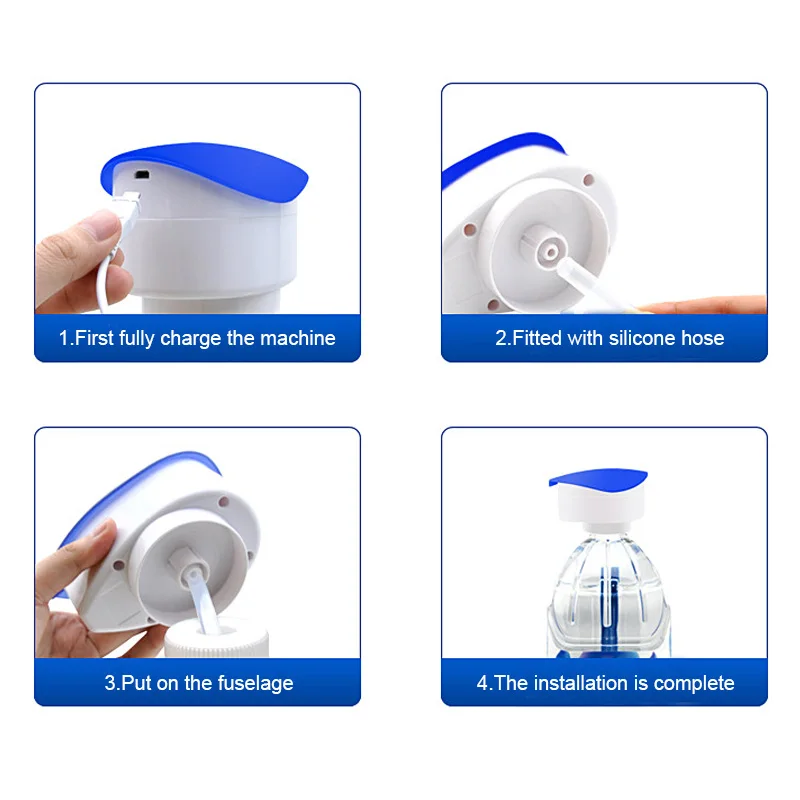 1.First fully charge the machine

2.Fitted with silicone hose

3.Put on the fuselage

4.The installation is complete