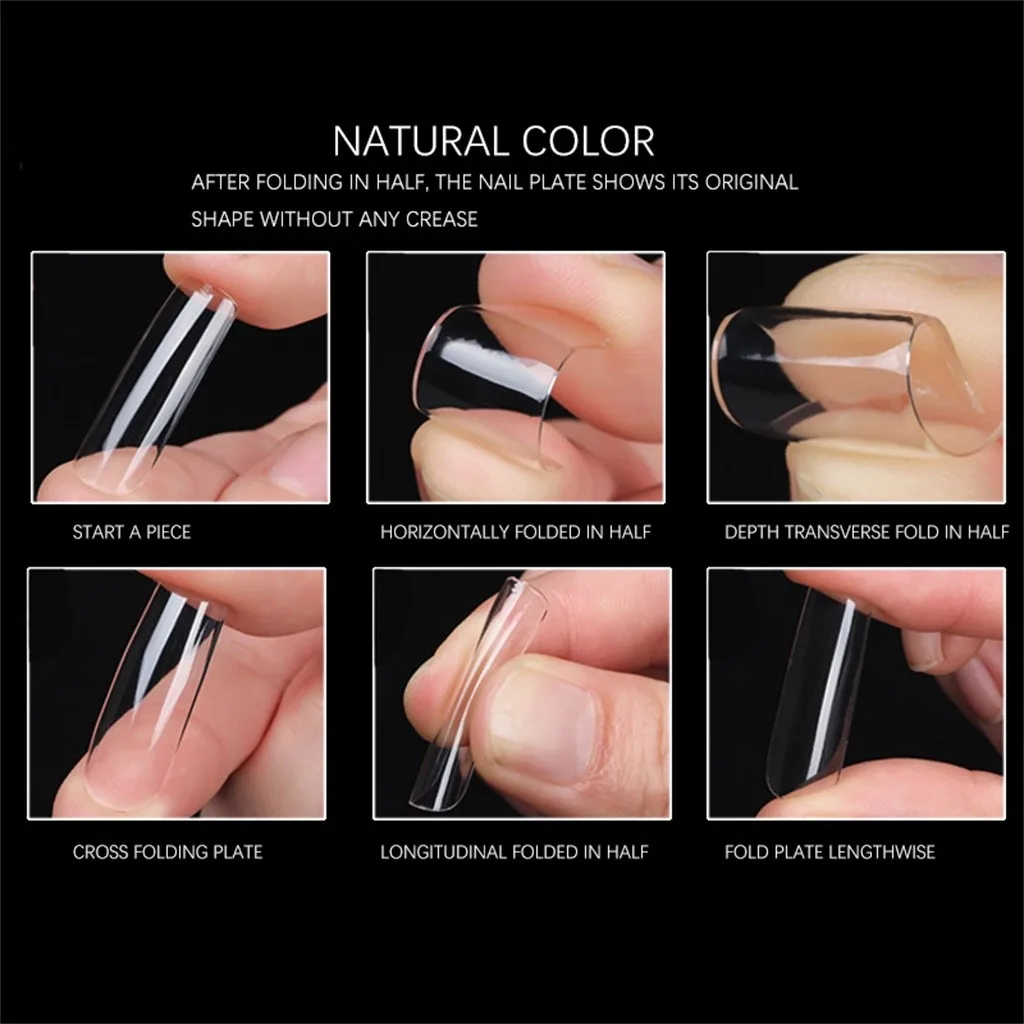 NATURAL COLOR

AFTER FOLDING IN HALF, THE NAIL PLATE SHOWS ITS ORIGINAL SHAPE WITHOUT ANY CREASE

START A PIECE

HORIZONTALLY FOLDED IN HALF

DEPTH TRANSVERSE FOLD IN HALF

CROSS FOLDING PLATE

LONGITUDINAL FOLDED IN HALF

FOLD PLATE LENGTHWISE