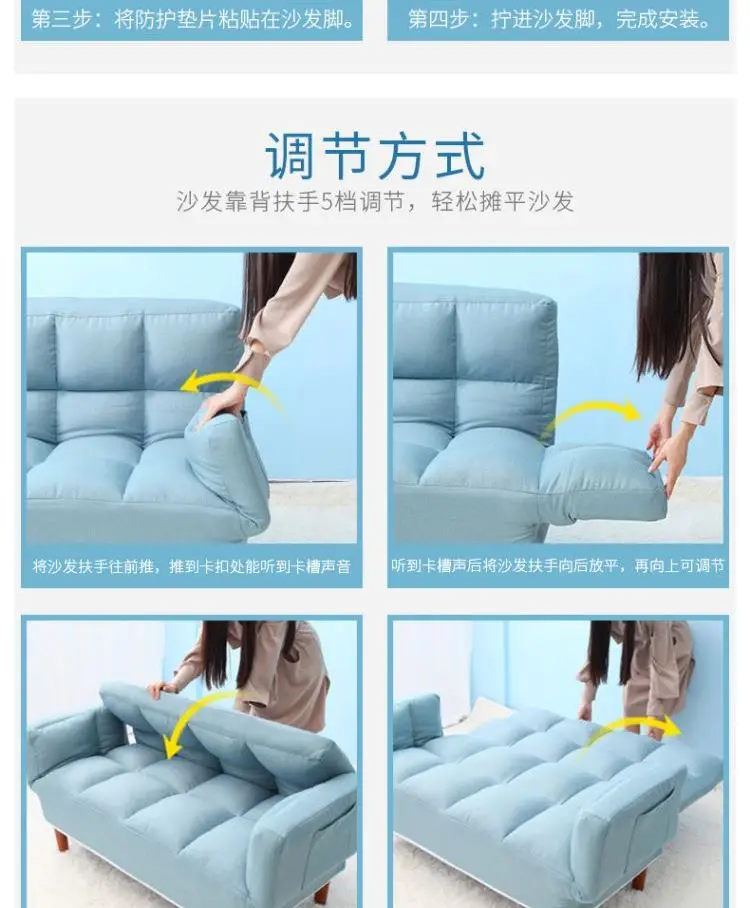 第三步：将防护垫片粘贴在沙发脚。

第四步：拧进沙发脚，完成安装。

调节方式

沙发靠背扶手5档调节，轻松摊平沙发

将沙发扶手往前推，推到卡扣处能听到卡槽声音

听到卡槽声后将沙发扶手向后放平，再向上可调节